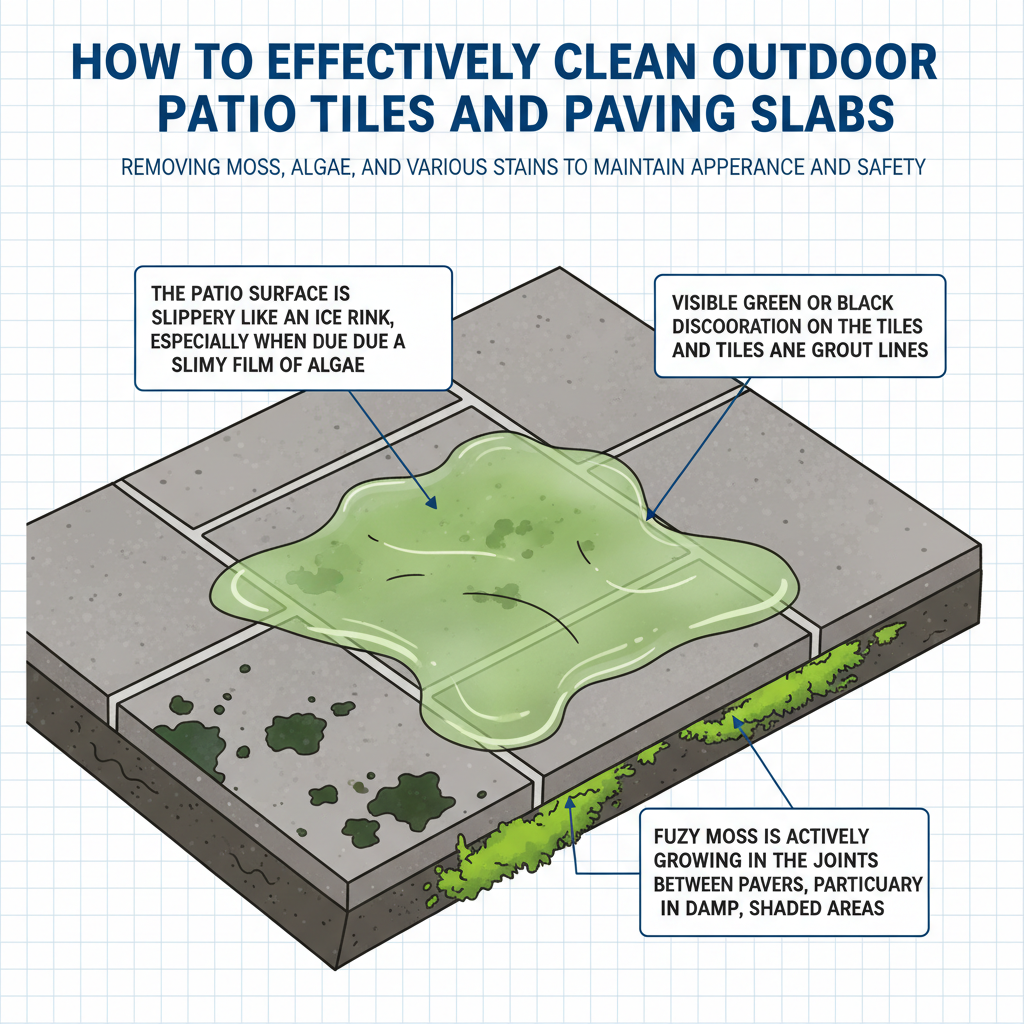 HOW TO EFFECTIVELY CLEAN OUTDOOR PATIO TILES AND PAVING SLABS

REMOVING MOSS, ALGAE, AND VARIOUS STAINS TO MAINTAIN APPERANCE AND SAFETY

THE PATIO SURFACE IS SLIPPERY LIKE AN ICE RINK, ESPECIALLY WHEN DUE DUE A SLIMY FILM OF ALGAE

VISIBLE GREEN OR BLACK DISCOORATION ON THE TILES AND TILES ANE GROUT LINES

FUZY MOSS IS ACTIVELY GROWING IN THE JOINTS BETWEEN PAVERS, PARTICUARY IN DAMP, SHADED AREAS