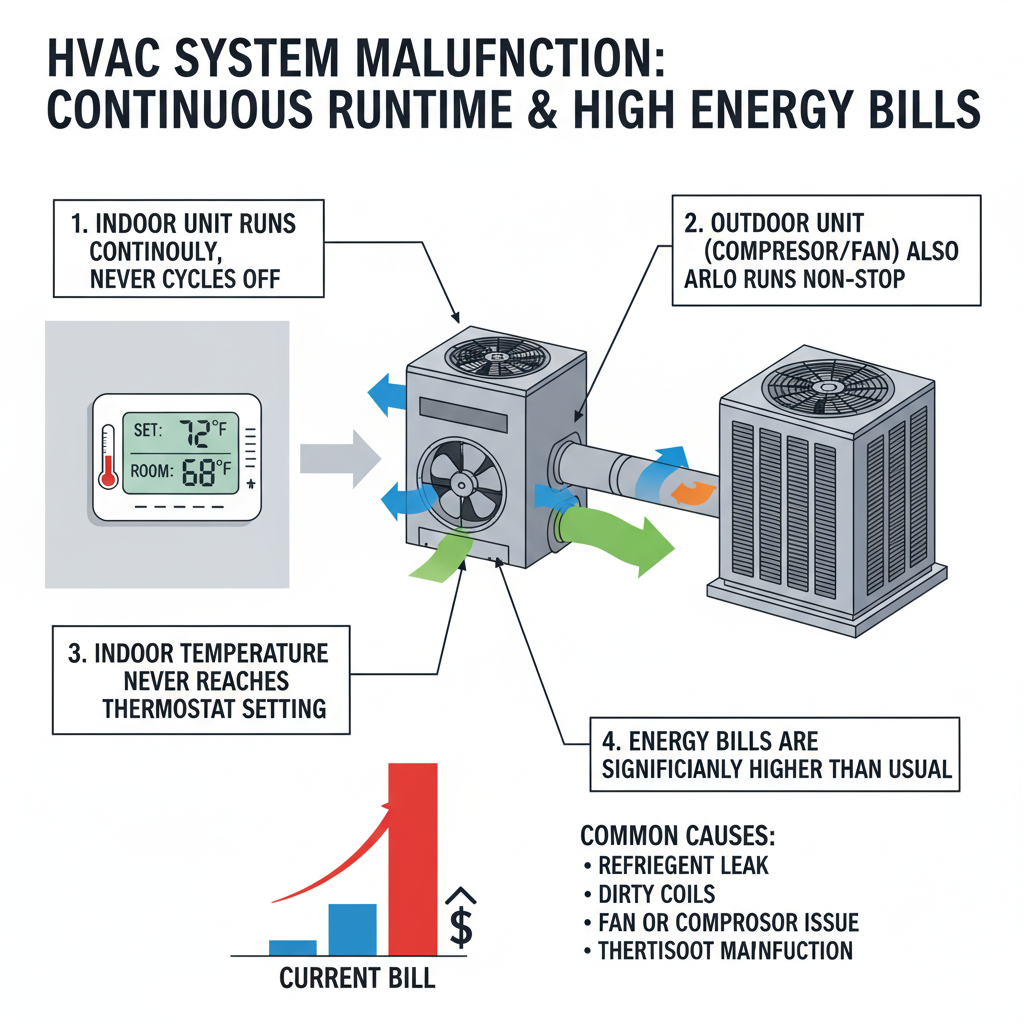 HVAC SYSTEM MALUFNCTION:
CONTINUOUS RUNTIME & HIGH ENERGY BILLS

1. INDOOR UNIT RUNS CONTINOULY, NEVER CYCLES OFF

2. OUTDOOR UNIT (COMPRESOR/FAN) ALSO ARLO RUNS NON-STOP

SET: 72°F
ROOM: 68°F

3. INDOOR TEMPERATURE NEVER REACHES THERMOSTAT SETTING

4. ENERGY BILLS ARE SIGNIFICIANLY HIGHER THAN USUAL

$

CURRENT BILL

COMMON CAUSES:
• REFRIEGENT LEAK
• DIRTY COILS
• FAN OR COMPROSOR ISSUE
• THERTISOOT MAINFUCTION