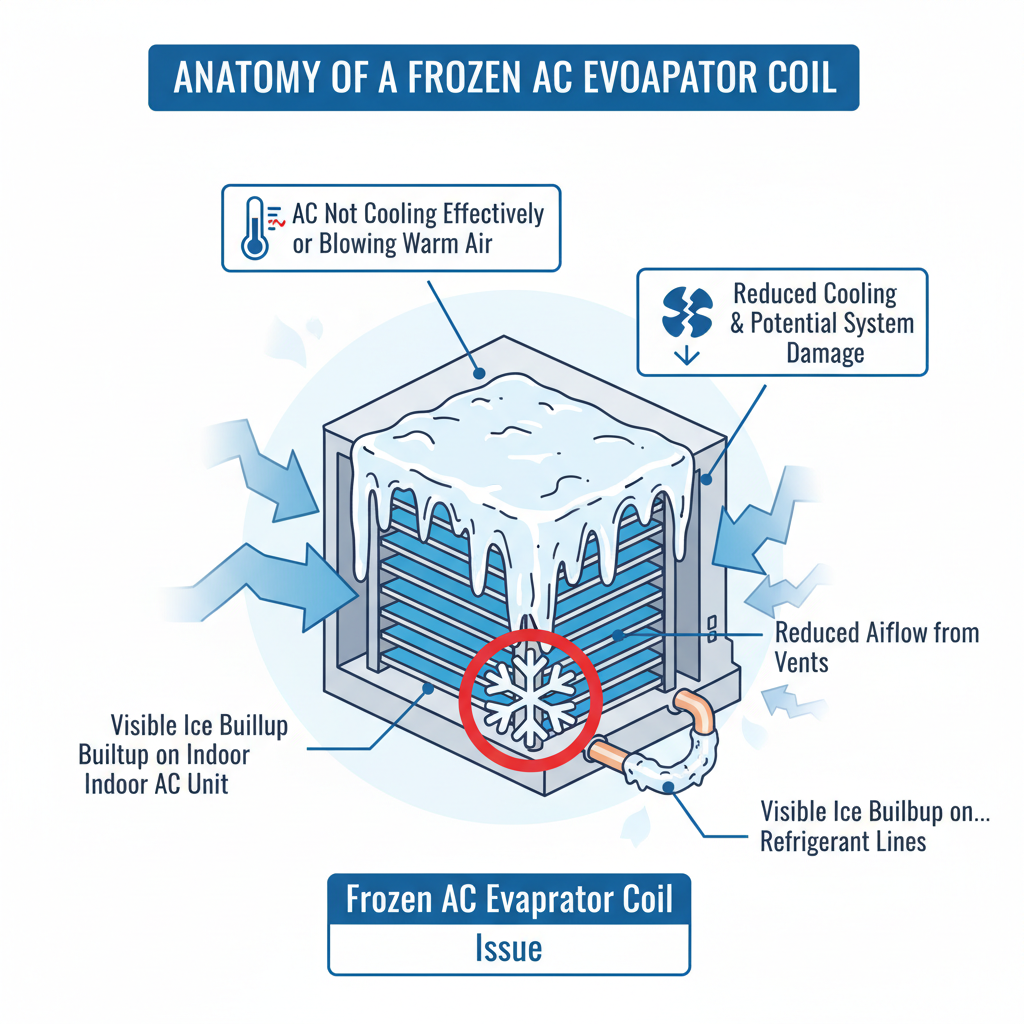 ANATOMY OF A FROZEN AC EVOAPATOR COIL

AC Not Cooling Effectively or Blowing Warm Air

Reduced Cooling & Potential System Damage

Reduced Aiflow from Vents

Visible Ice Buillup Builtup on Indoor Indoor AC Unit

Visible Ice Builbup on... Refrigerant Lines

Frozen AC Evaprator Coil
Issue