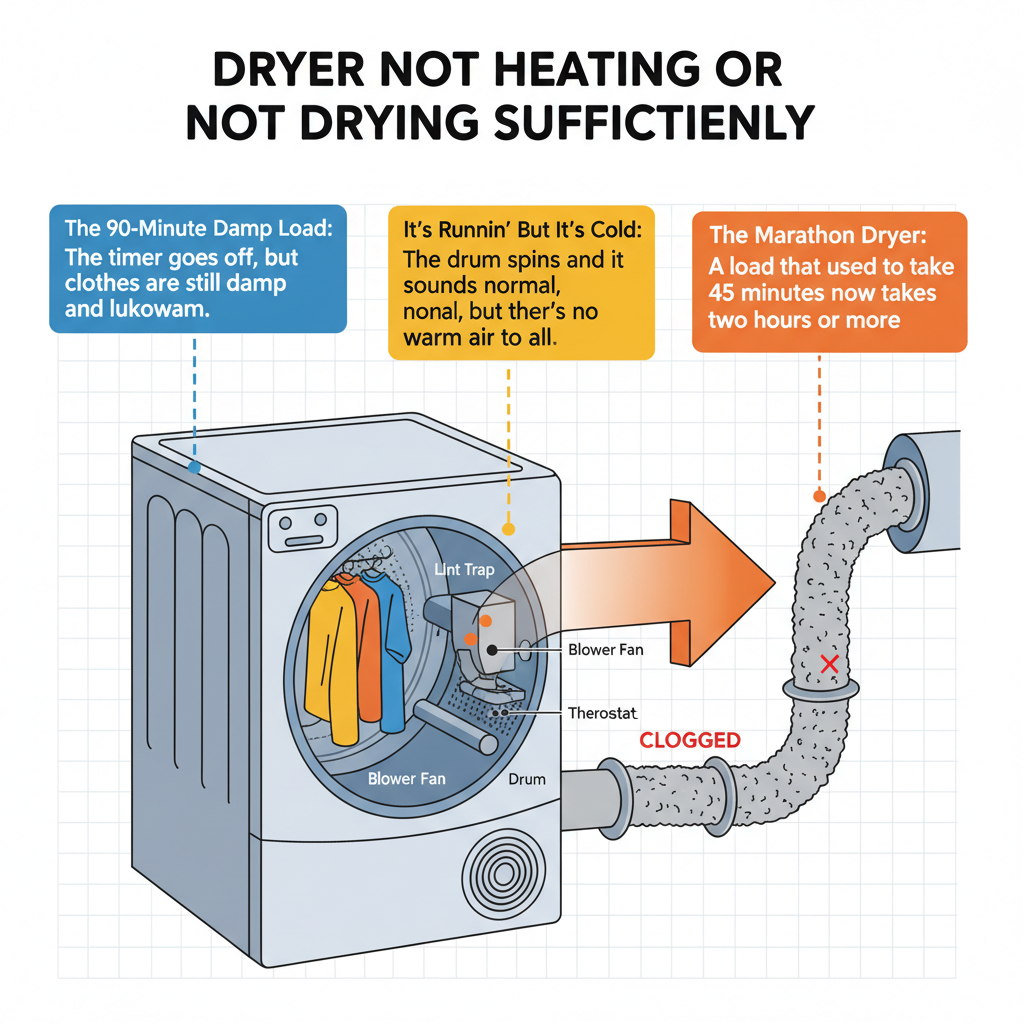 DRYER NOT HEATING OR NOT DRYING SUFFICTIENLY

The 90-Minute Damp Load: The timer goes off, but clothes are still damp and lukowam.

It's Runnin' But It's Cold: The drum spins and it sounds normal, nonal, but ther's no warm air to all.

The Marathon Dryer: A load that used to take 45 minutes now takes two hours or more

Lint Trap

Blower Fan

Therostat

CLOGGED

Blower Fan

Drum