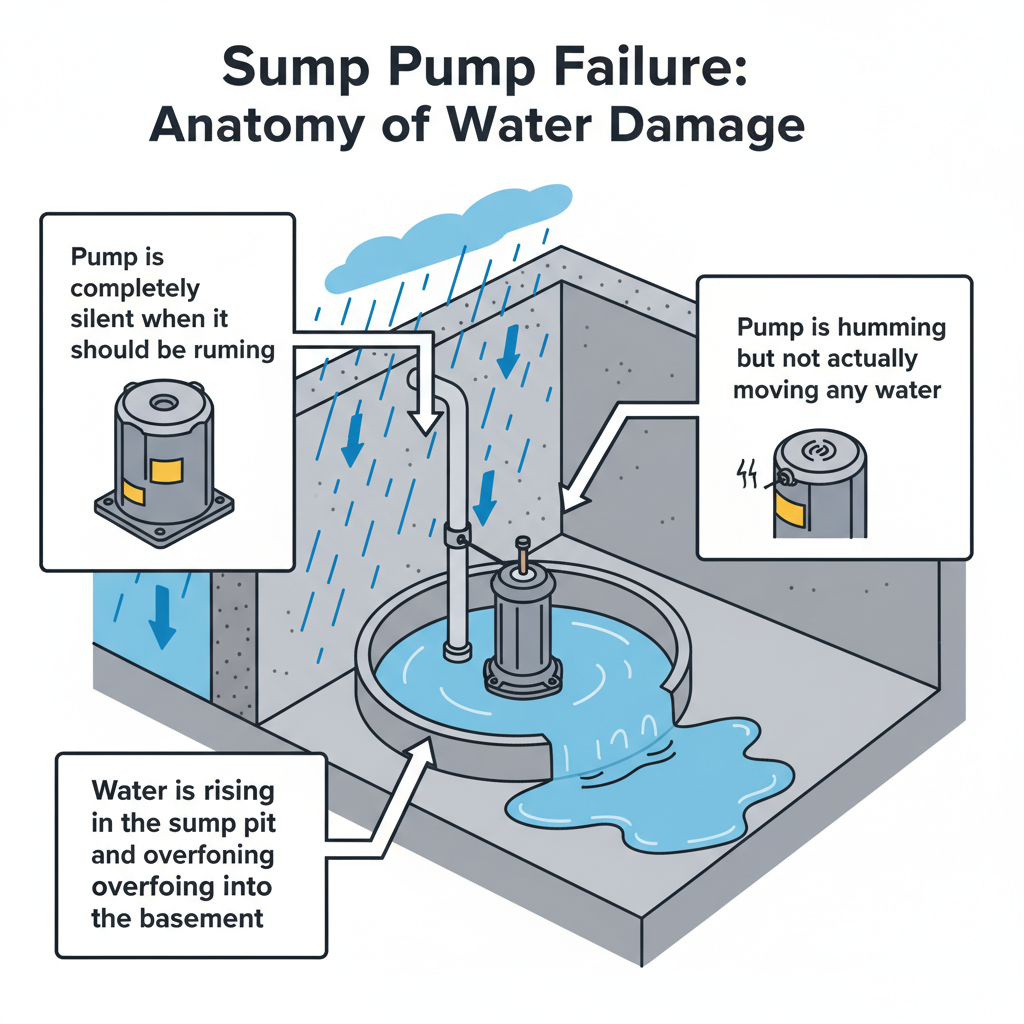 Sump Pump Failure: Anatomy of Water Damage

Pump is completely silent when it should be ruming

Pump is humming but not actually moving any water

Water is rising in the sump pit and overfoning overfoing into the basement