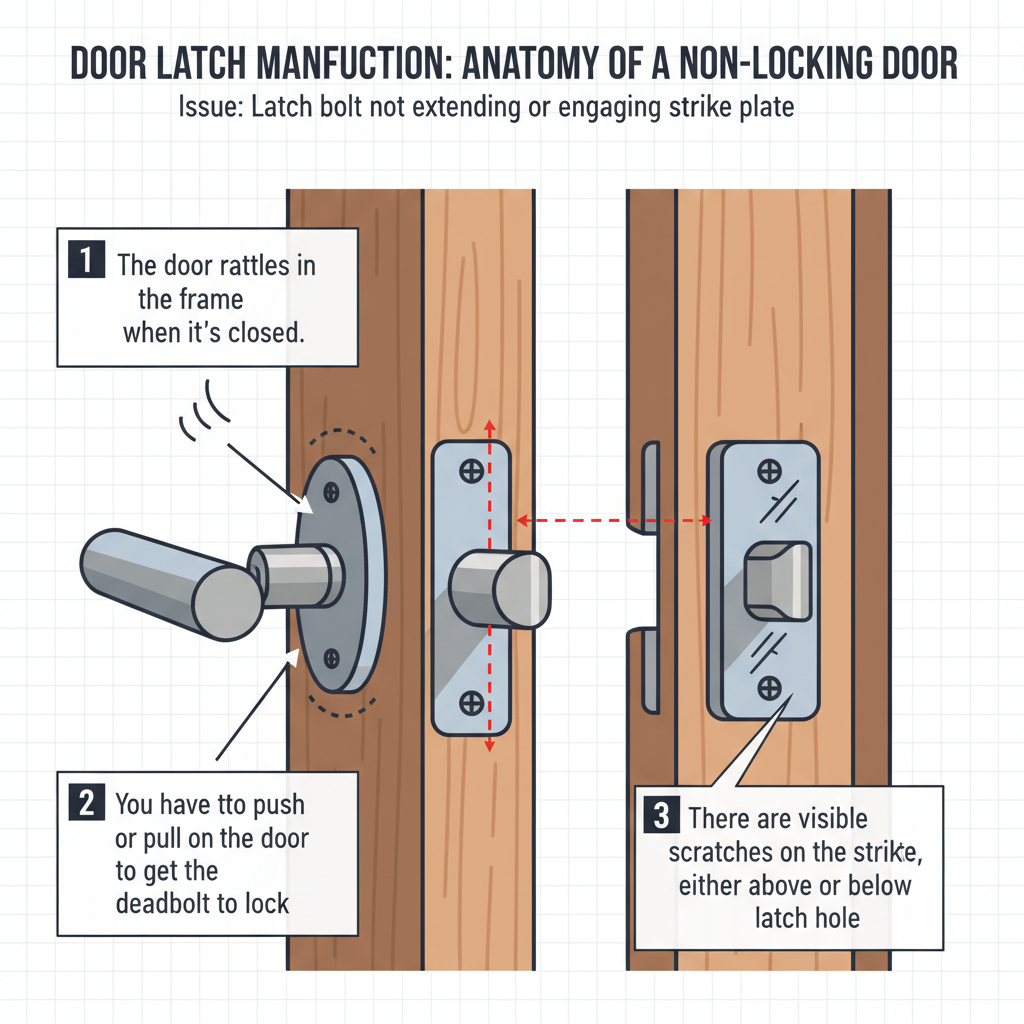 DOOR LATCH MANFUCTION: ANATOMY OF A NON-LOCKING DOOR

Issue: Latch bolt not extending or engaging strike plate

1 The door rattles in the frame when it's closed.

2 You have tto push or pull on the door to get the deadbolt to lock

3 There are visible scratches on the strike, either above or below latch hole