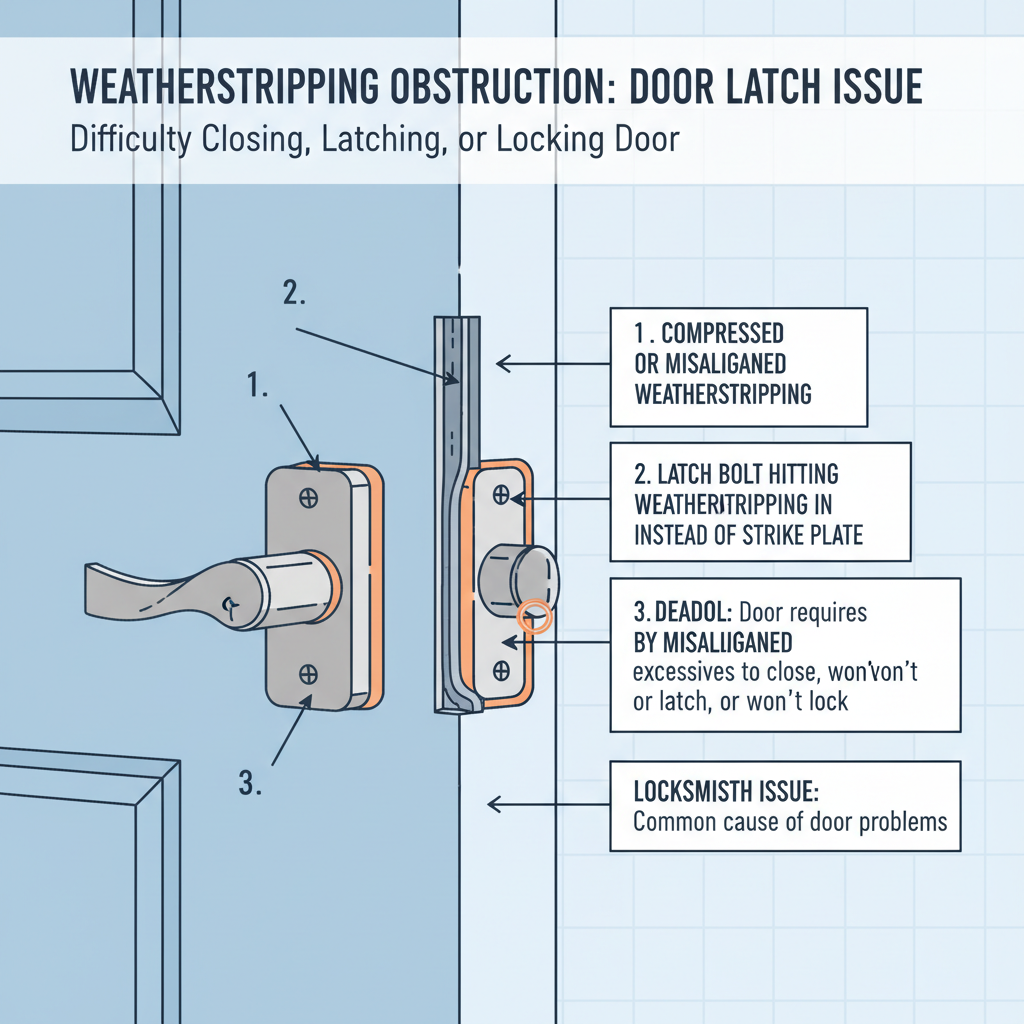 WEATHERSTRIPPING OBSTRUCTION: DOOR LATCH ISSUE

Difficulty Closing, Latching, or Locking Door

2.

1.

3.

1 . COMPRESSED OR MISALIGANED WEATHERSTRIPPING

2. LATCH BOLT HITTING WEATHERITRIPPING IN INSTEAD OF STRIKE PLATE

3. DEADOL: Door requires BY MISALLIGANED excessives to close, won'von't or latch, or won't lock

LOCKSMISTH ISSUE: Common cause of door problems