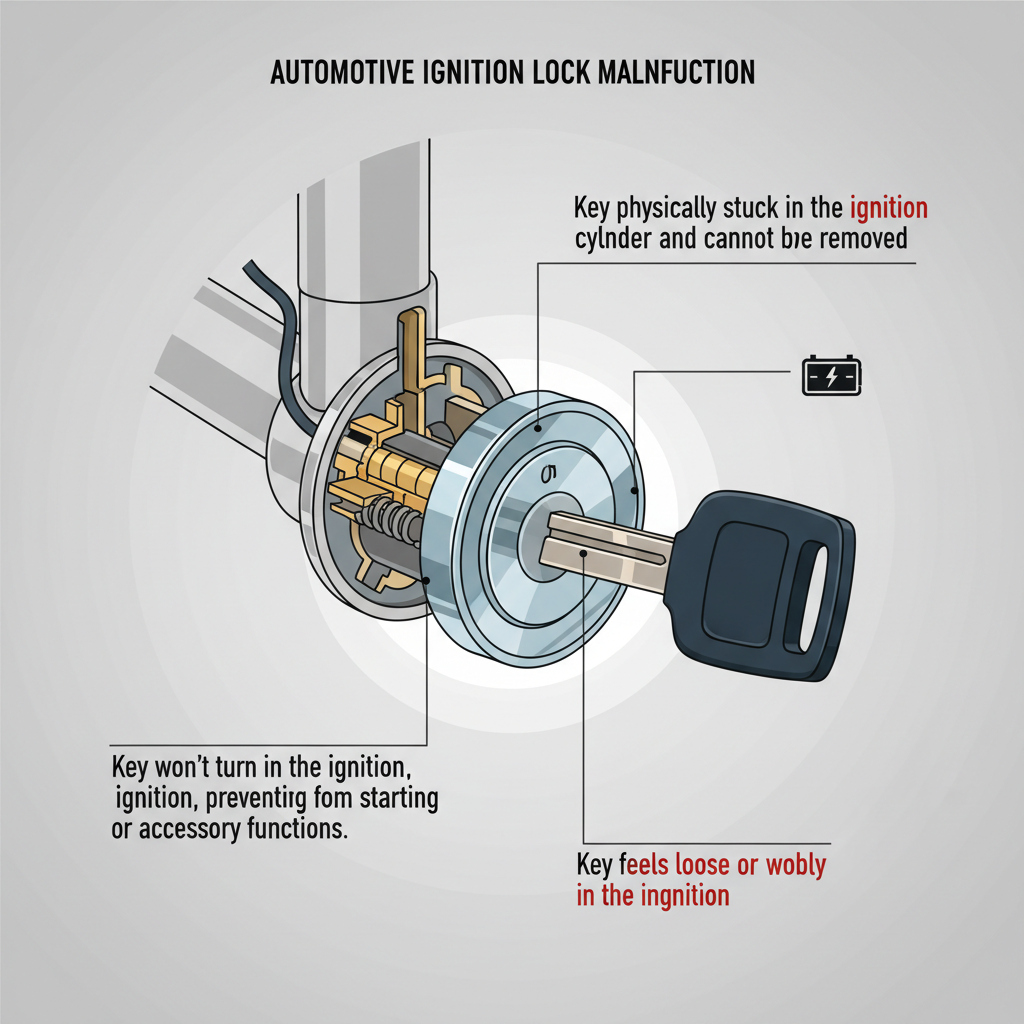 AUTOMOTIVE IGNITION LOCK MALNFUCTION

Key physically stuck in the ignition cylnder and cannot bre removed

Key won't turn in the ignition, ignition, preventing fom starting or accessory functions.

Key feels loose or wobly in the ingnition