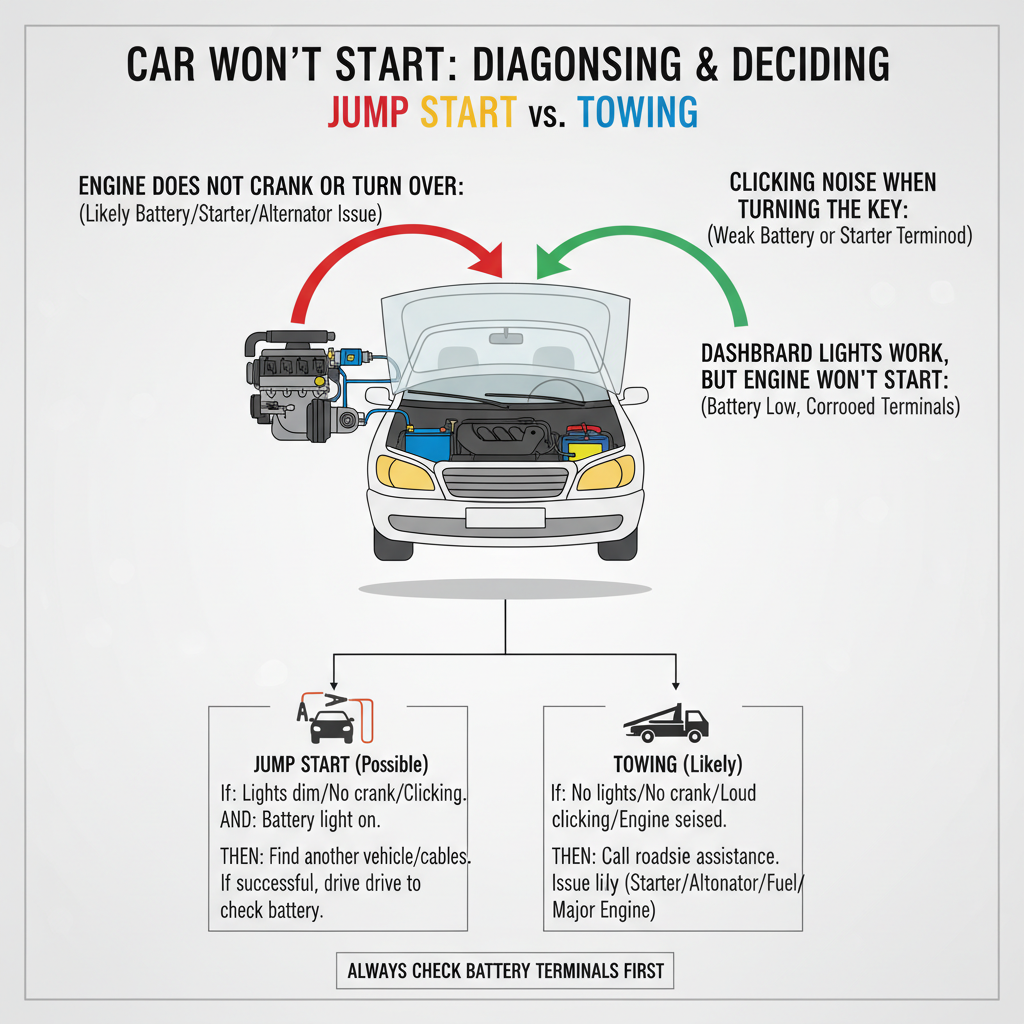 CAR WON'T START: DIAGONSING & DECIDING

JUMP START vs. TOWING

ENGINE DOES NOT CRANK OR TURN OVER:
(Likely Battery/Starter/Alternator Issue)

CLICKING NOISE WHEN TURNING THE KEY:
(Weak Battery or Starter Terminod)

DASHBRARD LIGHTS WORK, BUT ENGINE WON'T START:
(Battery Low, Corrooed Terminals)

A

JUMP START (Possible)
If: Lights dim/No crank/Clicking.
AND: Battery light on.

THEN: Find another vehicle/cables. If successful, drive drive to check battery.

TOWING (Likely)
If: No lights/No crank/Loud clicking/Engine seised.

THEN: Call roadsie assistance. Issue lily (Starter/Altonator/Fuel/ Major Engine)

ALWAYS CHECK BATTERY TERMINALS FIRST