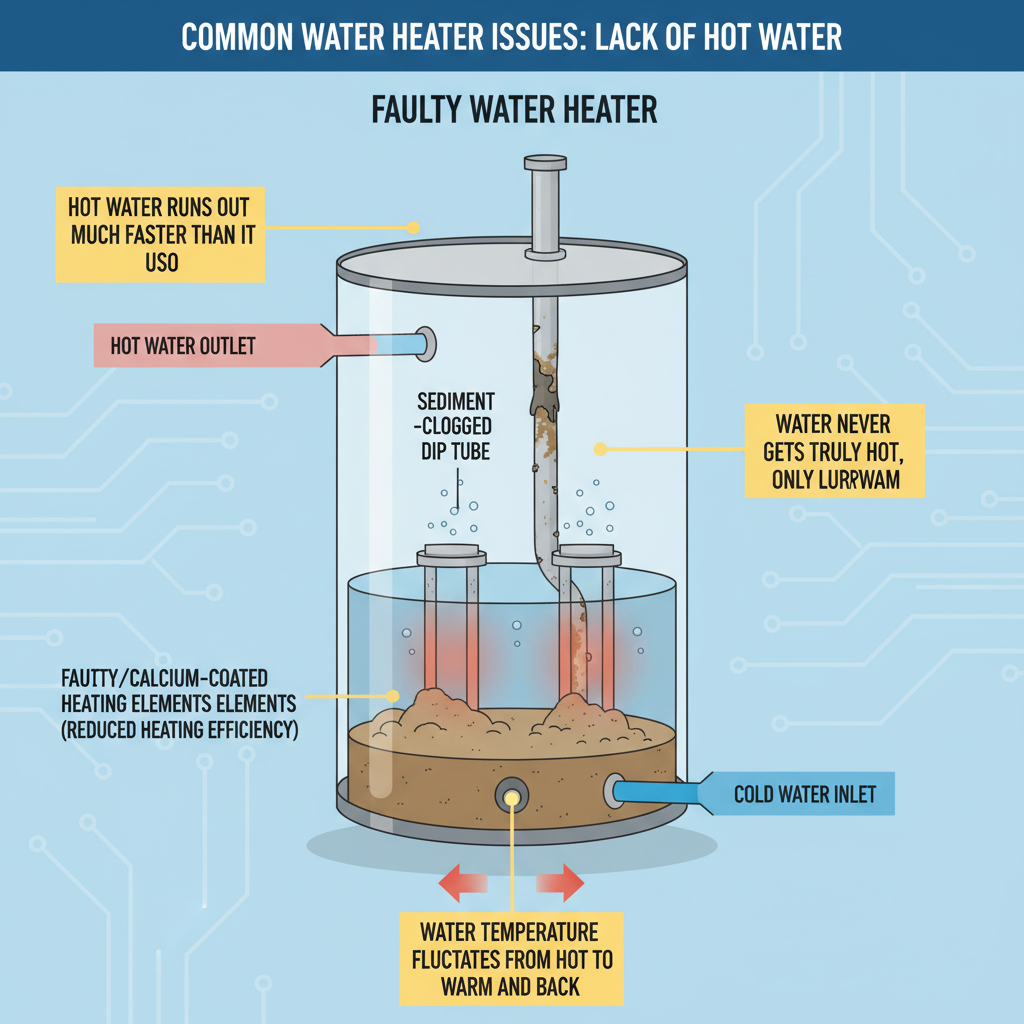 COMMON WATER HEATER ISSUES: LACK OF HOT WATER

FAULTY WATER HEATER

HOT WATER RUNS OUT MUCH FASTER THAN IT USO

HOT WATER OUTLET

SEDIMENT -CLOGGED DIP TUBE

WATER NEVER GETS TRULY HOT, ONLY LURRWAM

FAUTTY/CALCIUM-COATED HEATING ELEMENTS ELEMENTS (REDUCED HEATING EFFICIENCY)

COLD WATER INLET

WATER TEMPERATURE FLUCTATES FROM HOT TO WARM AND BACK