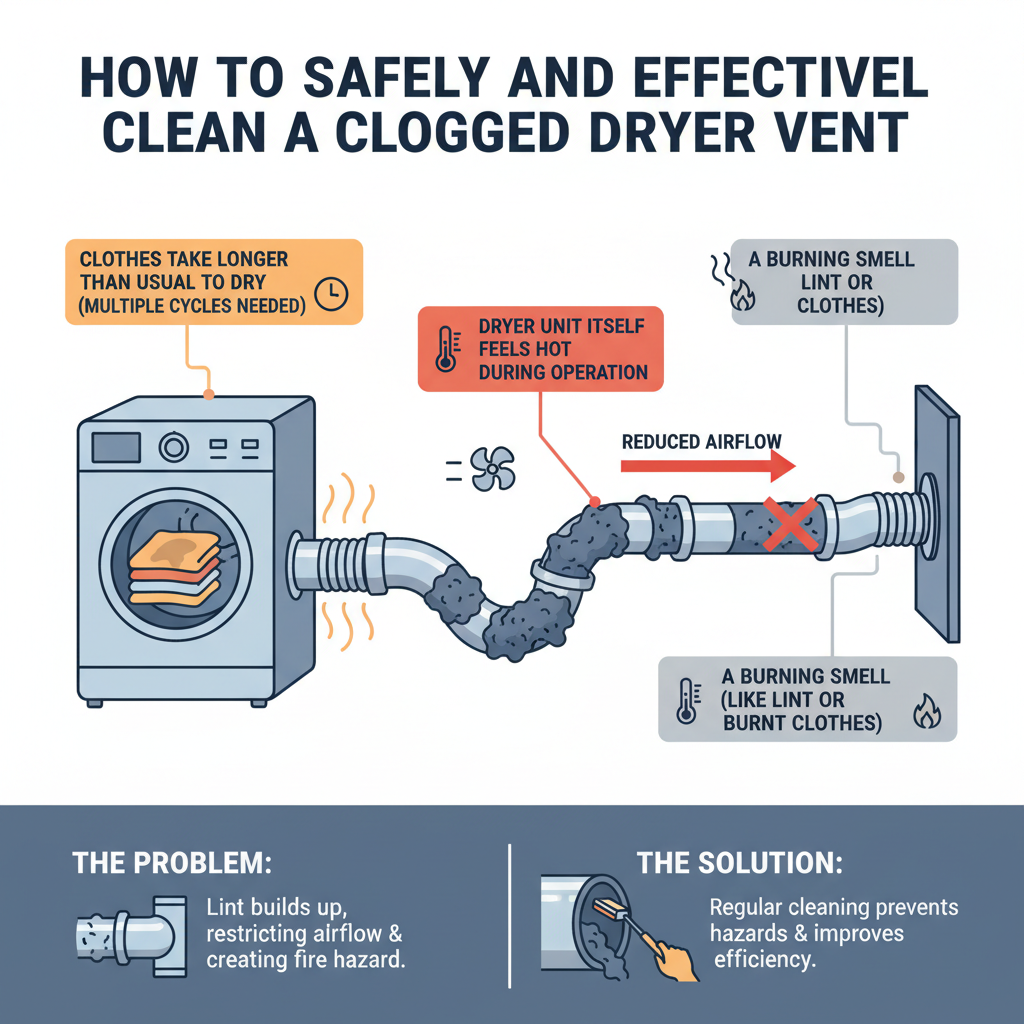 HOW TO SAFELY AND EFFECTIVEL CLEAN A CLOGGED DRYER VENT

CLOTHES TAKE LONGER THAN USUAL TO DRY (MULTIPLE CYCLES NEEDED)

DRYER UNIT ITSELF FEELS HOT DURING OPERATION

A BURNING SMELL LINT OR CLOTHES)

REDUCED AIRFLOW

A BURNING SMELL (LIKE LINT OR BURNT CLOTHES)

THE PROBLEM:

Lint builds up, restricting airflow & creating fire hazard.

THE SOLUTION:

Regular cleaning prevents hazards & improves efficiency.