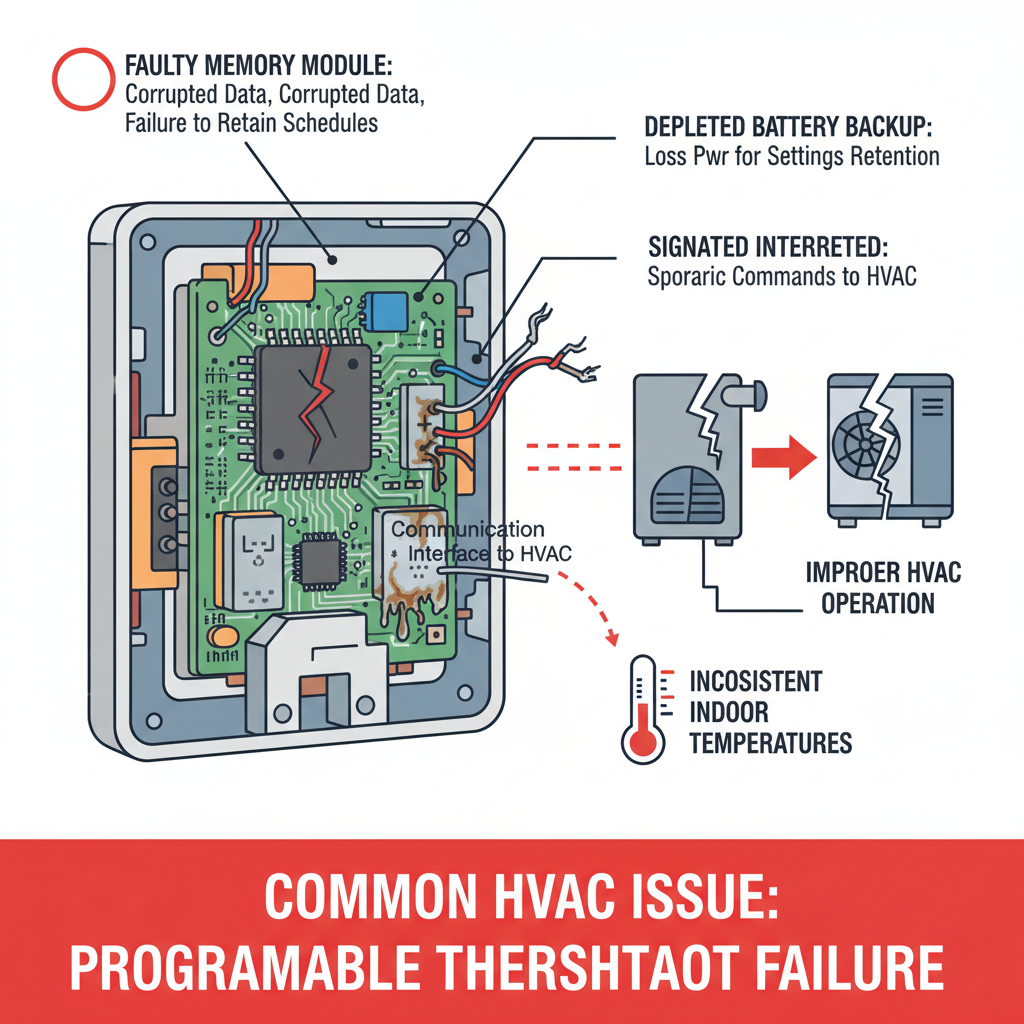 FAULTY MEMORY MODULE:
Corrupted Data, Corrupted Data, Failure to Retain Schedules

DEPLETED BATTERY BACKUP:
Loss Pwr for Settings Retention

SIGNATED INTERRETED:
Sporaric Commands to HVAC

Communication Interface to HVAC

IMPROER HVAC OPERATION

INCOSISTENT INDOOR TEMPERATURES

COMMON HVAC ISSUE:
PROGRAMABLE THERSHTAOT FAILURE