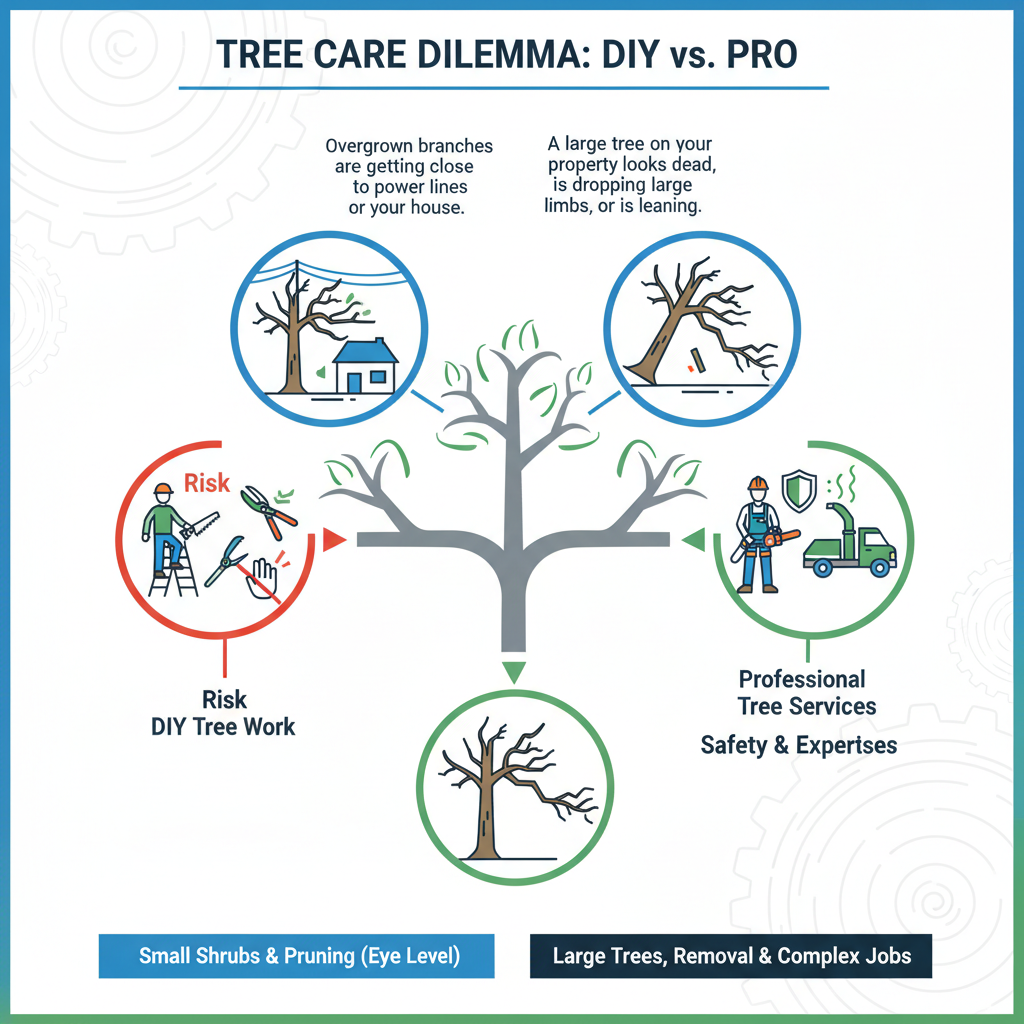 TREE CARE DILEMMA: DIY vs. PRO

Overgrown branches are getting close to power lines or your house.

A large tree on your property looks dead, is dropping large limbs, or is leaning.

Risk

Risk
DIY Tree Work

Professional Tree Services
Safety & Expertises

Small Shrubs & Pruning (Eye Level)

Large Trees, Removal & Complex Jobs