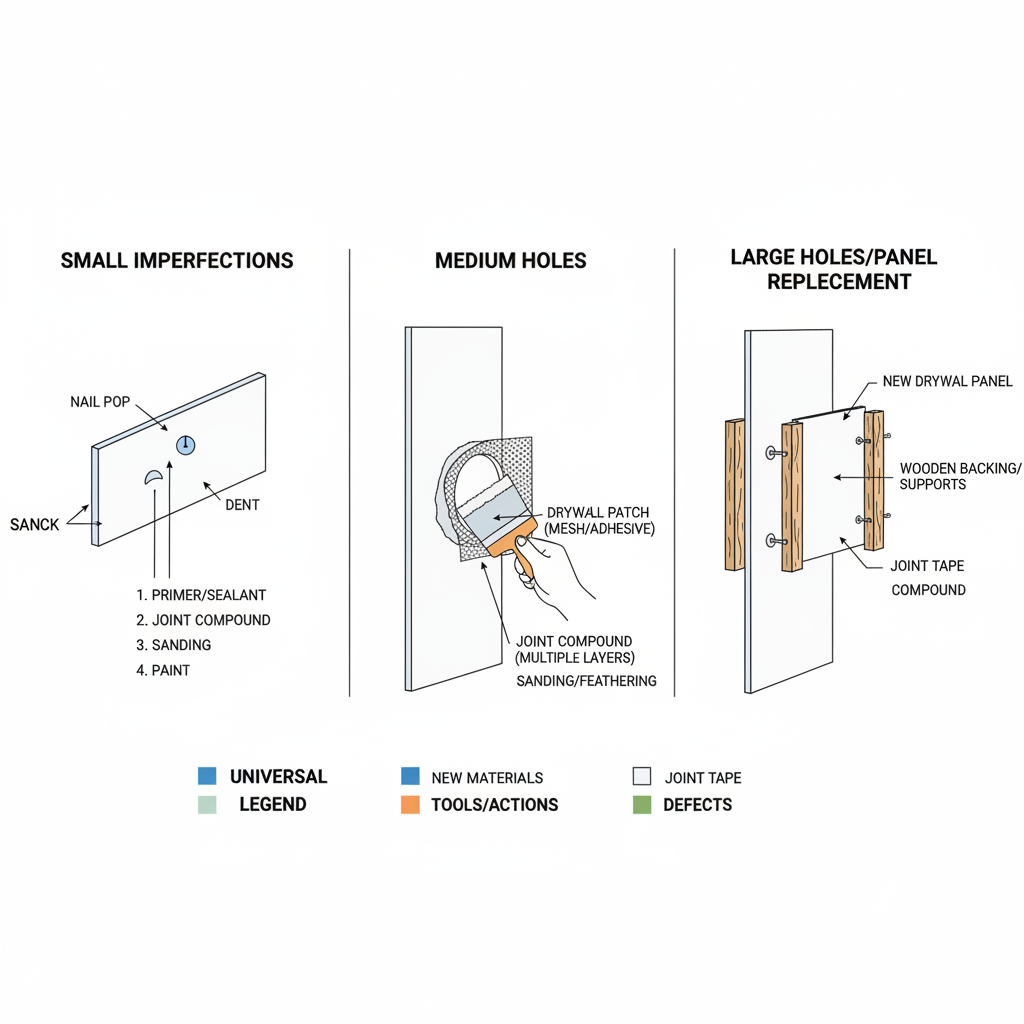 SMALL IMPERFECTIONS

NAIL POP

DENT

SANCK

1. PRIMER/SEALANT
2. JOINT COMPOUND
3. SANDING
4. PAINT

MEDIUM HOLES

DRYWALL PATCH (MESH/ADHESIVE)

JOINT COMPOUND (MULTIPLE LAYERS)

SANDING/FEATHERING

LARGE HOLES/PANEL REPLECEMENT

NEW DRYWAL PANEL

WOODEN BACKING/ SUPPORTS

JOINT TAPE

COMPOUND

UNIVERSAL
LEGEND
NEW MATERIALS
TOOLS/ACTIONS
JOINT TAPE
DEFECTS