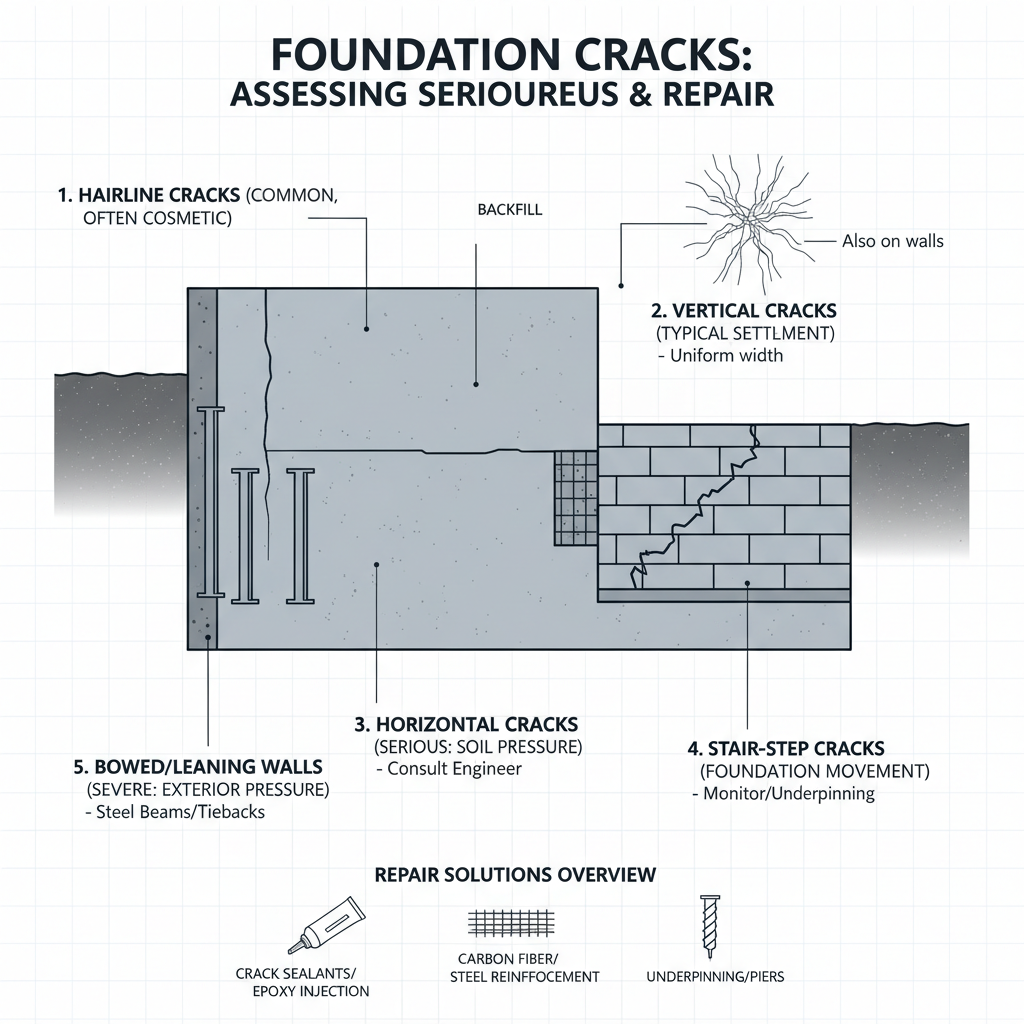 FOUNDATION CRACKS:
ASSESSING SERIOUREUS & REPAIR

1. HAIRLINE CRACKS (COMMON, OFTEN COSMETIC)

BACKFILL

Also on walls

2. VERTICAL CRACKS (TYPICAL SETTLMENT)
- Uniform width

3. HORIZONTAL CRACKS (SERIOUS: SOIL PRESSURE)
- Consult Engineer

4. STAIR-STEP CRACKS (FOUNDATION MOVEMENT)
- Monitor/Underpinning

5. BOWED/LEANING WALLS (SEVERE: EXTERIOR PRESSURE)
- Steel Beams/Tiebacks

REPAIR SOLUTIONS OVERVIEW

CRACK SEALANTS/ EPOXY INJECTION

CARBON FIBER/ STEEL REINFFOCEMENT

UNDERPINNING/PIERS