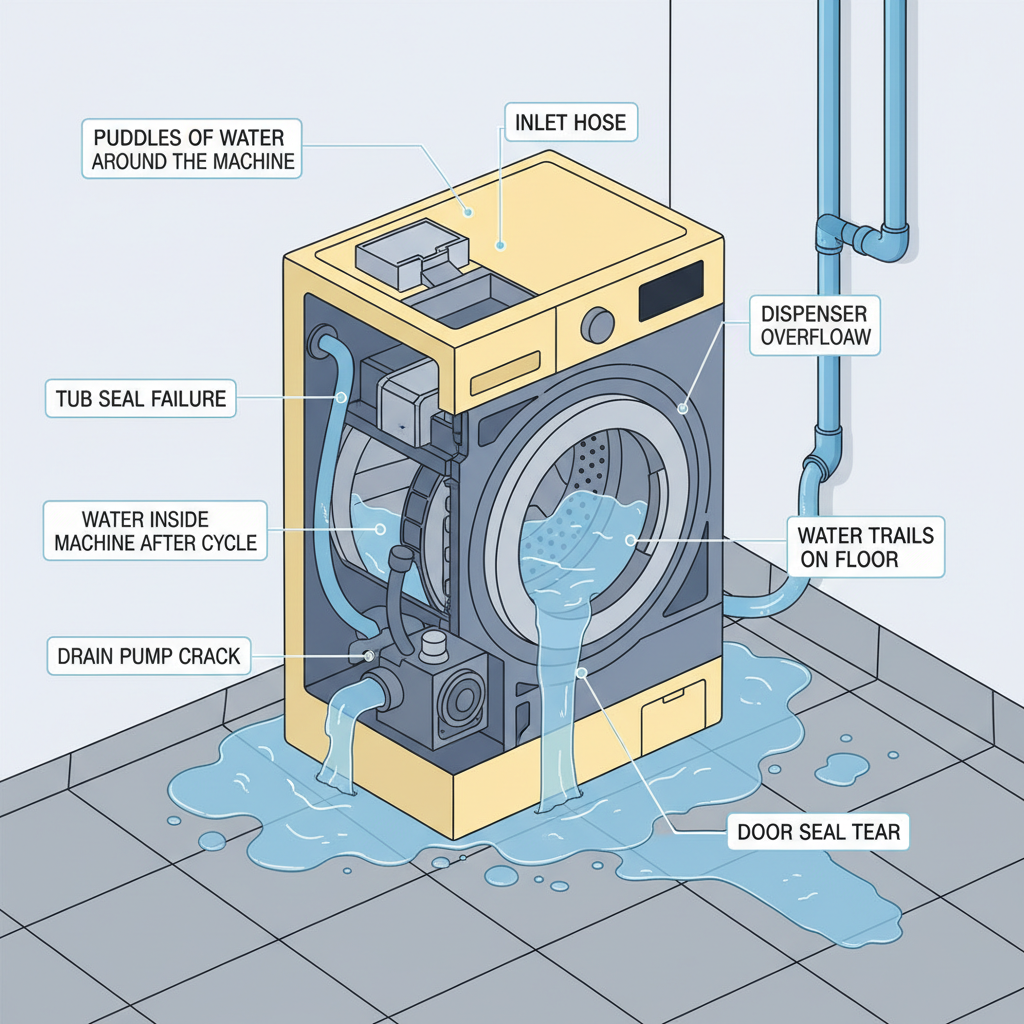 PUDDLES OF WATER AROUND THE MACHINE

INLET HOSE

DISPENSER OVERFLOAW

TUB SEAL FAILURE

WATER INSIDE MACHINE AFTER CYCLE

WATER TRAILS ON FLOOR

DRAIN PUMP CRACK

DOOR SEAL TEAR