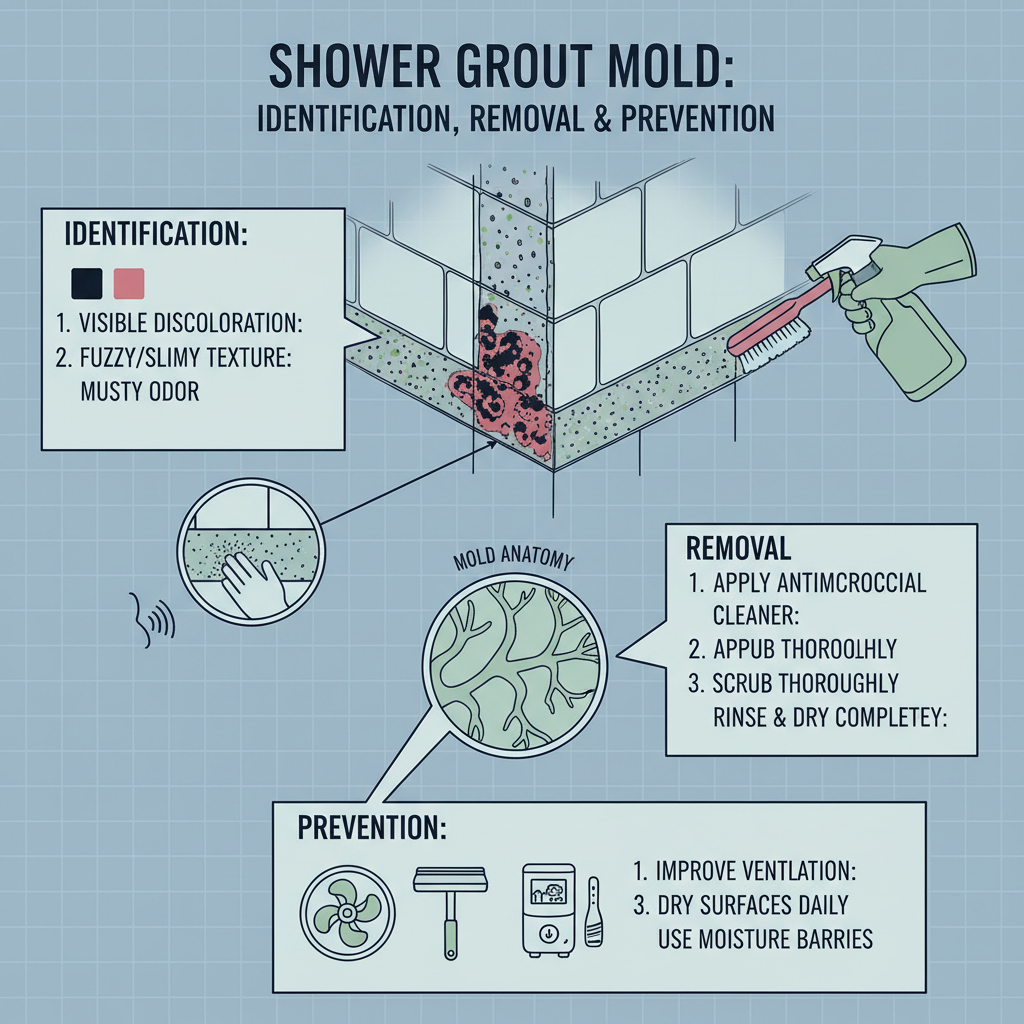 SHOWER GROUT MOLD:
IDENTIFICATION, REMOVAL & PREVENTION

IDENTIFICATION:

1. VISIBLE DISCOLORATION:
2. FUZZY/SLIMY TEXTURE:
MUSTY ODOR

MOLD ANATOMY

REMOVAL
1. APPLY ANTIMCROCCIAL CLEANER:
2. APPUB THOROOLHLY
3. SCRUB THOROUGHLY
RINSE & DRY COMPLETEY:

PREVENTION:

1. IMPROVE VENTLATION:
3. DRY SURFACES DAILY
USE MOISTURE BARRIES