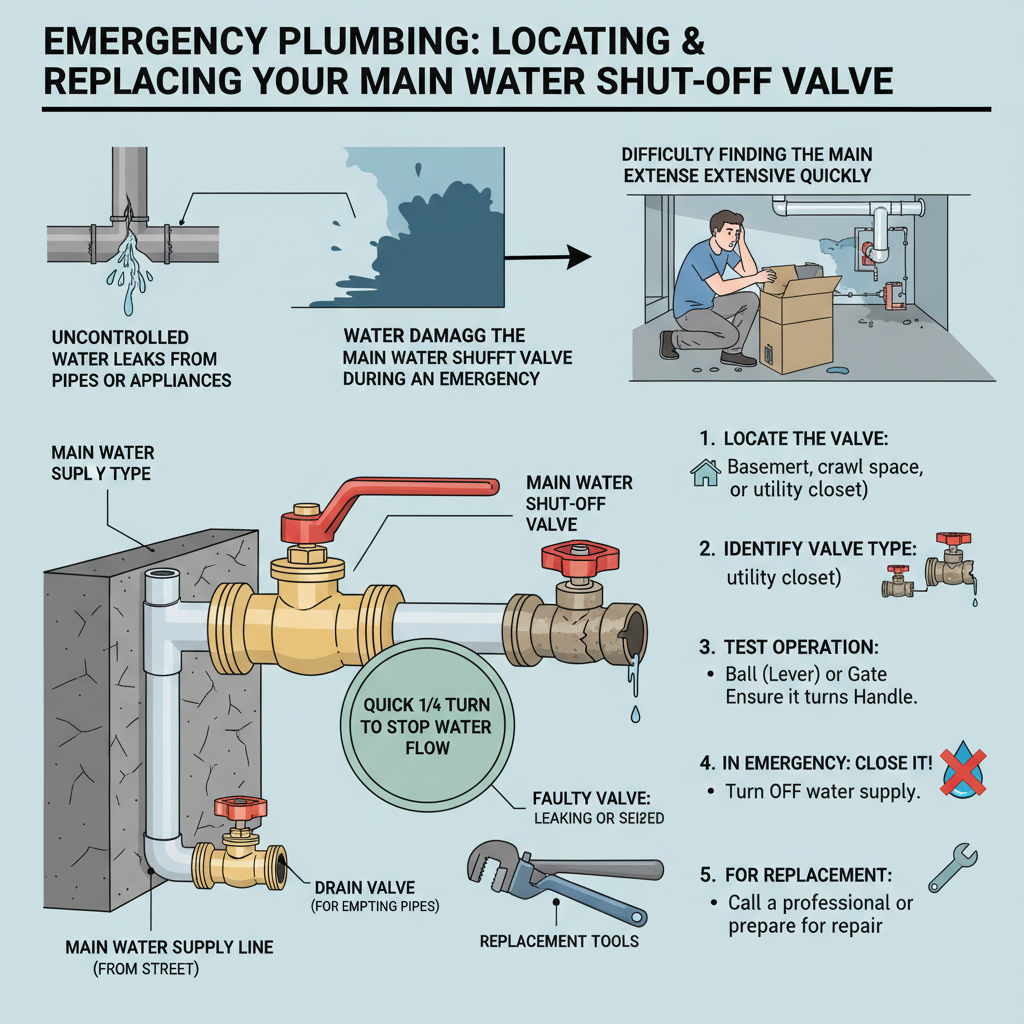 EMERGENCY PLUMBING: LOCATING & REPLACING YOUR MAIN WATER SHUT-OFF VALVE

UNCONTROLLED WATER LEAKS FROM PIPES OR APPLIANCES

WATER DAMAGG THE MAIN WATER SHUFFT VALVE DURING AN EMERGENCY

DIFFICULTY FINDING THE MAIN EXTENSE EXTENSIVE QUICKLY

MAIN WATER SUPL Y TYPE

MAIN WATER SHUT-OFF VALVE

QUICK 1/4 TURN TO STOP WATER FLOW

FAULTY VALVE: LEAKING OR SEIZED

DRAIN VALVE (FOR EMPTING PIPES)

MAIN WATER SUPPLY LINE (FROM STREET)

REPLACEMENT TOOLS

1. LOCATE THE VALVE:
Basemert, crawl space, or utility closet)

2. IDENTIFY VALVE TYPE:
utility closet)

3. TEST OPERATION:
• Ball (Lever) or Gate Ensure it turns Handle.

4. IN EMERGENCY: CLOSE IT!
• Turn OFF water supply.

5. FOR REPLACEMENT:
• Call a professional or prepare for repair