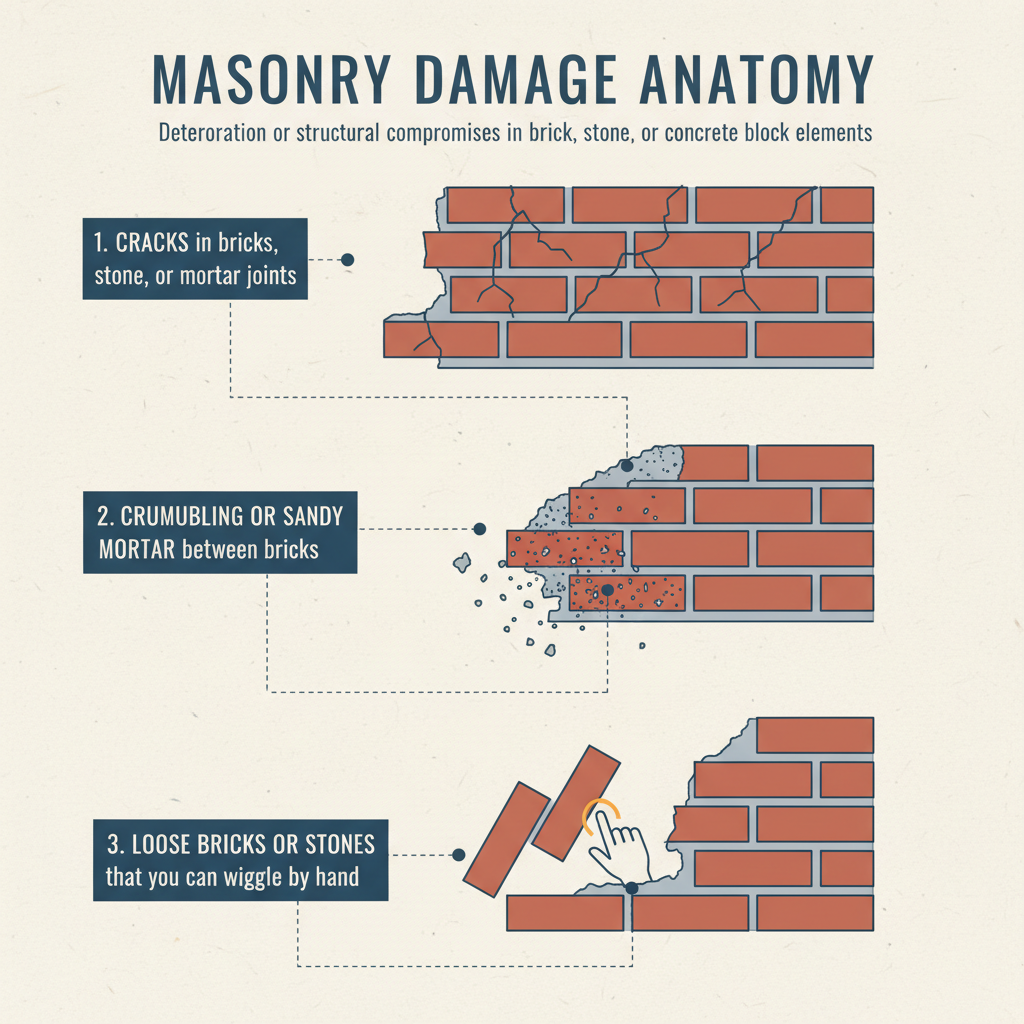 MASONRY DAMAGE ANATOMY

Deteroration or structural compromises in brick, stone, or concrete block elements

1. CRACKS in bricks, stone, or mortar joints

2. CRUMUBLING OR SANDY MORTAR between bricks

3. LOOSE BRICKS OR STONES that you can wiggle by hand