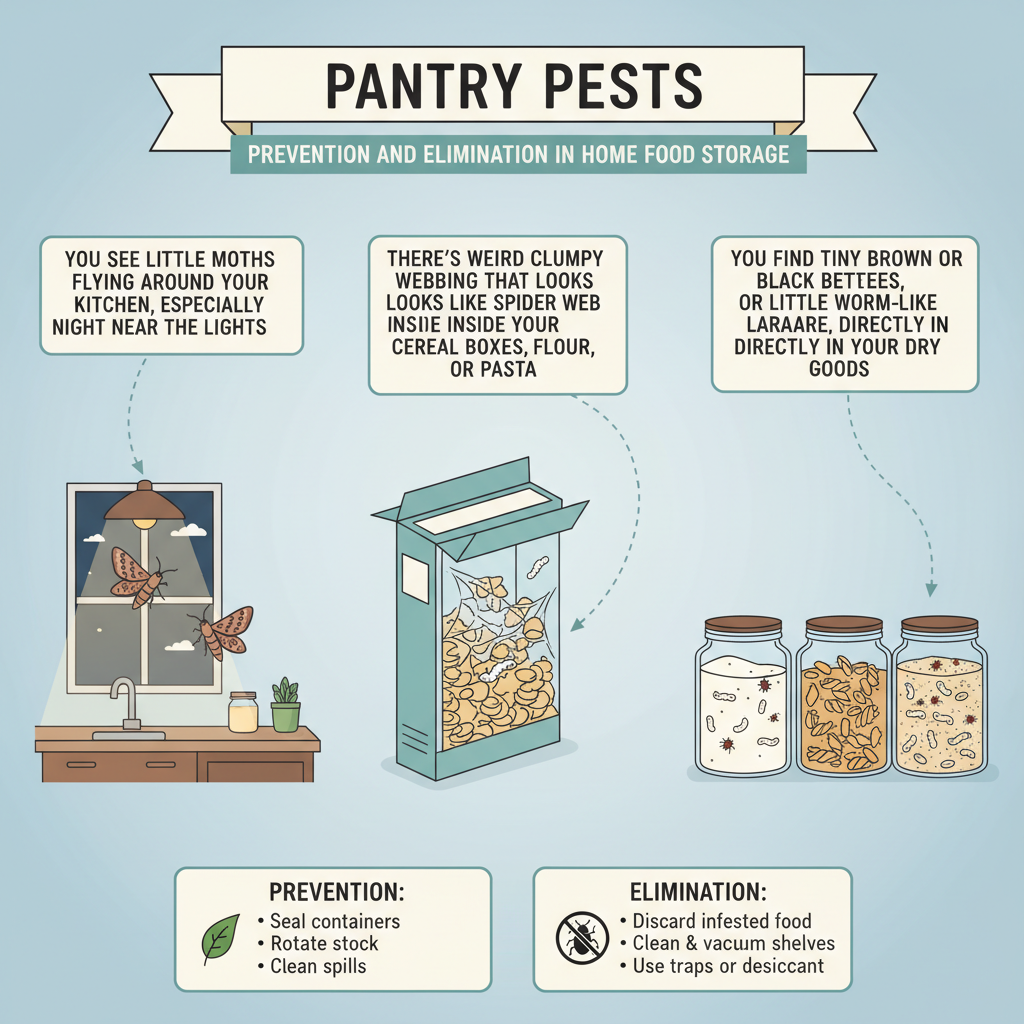 PANTRY PESTS

PREVENTION AND ELIMINATION IN HOME FOOD STORAGE

YOU SEE LITTLE MOTHS FLYING AROUND YOUR KITCHEN, ESPECIALLY NIGHT NEAR THE LIGHTS

THERE'S WEIRD CLUMPY WEBBING THAT LOOKS LOOKS LIKE SPIDER WEB INSIDE INSIDE YOUR CEREAL BOXES, FLOUR, OR PASTA

YOU FIND TINY BROWN OR BLACK BETTEES, OR LITTLE WORM-LIKE LARAARE, DIRECTLY IN DIRECTLY IN YOUR DRY GOODS

PREVENTION:
• Seal containers
• Rotate stock
• Clean spills

ELIMINATION:
• Discard infested food
• Clean & vacuum shelves
• Use traps or desiccant