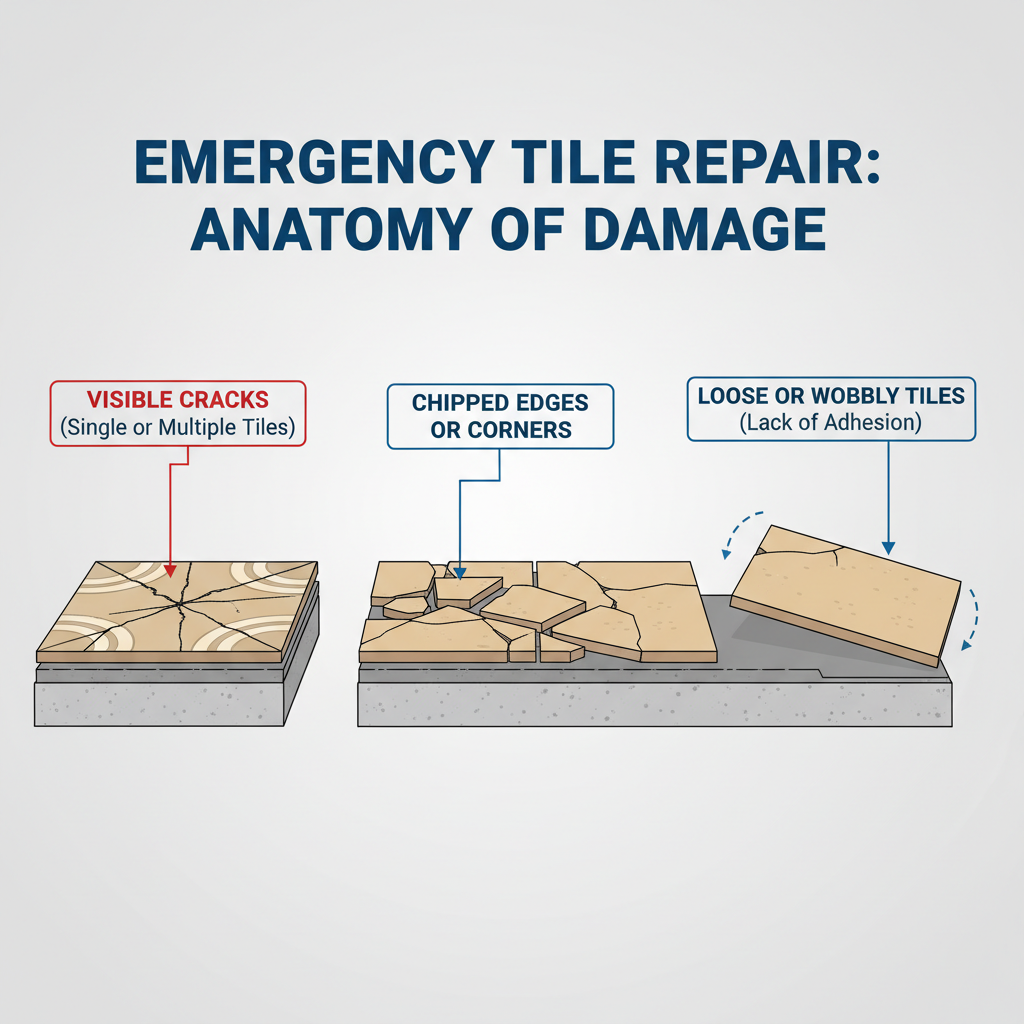 EMERGENCY TILE REPAIR: ANATOMY OF DAMAGE

VISIBLE CRACKS
(Single or Multiple Tiles)

CHIPPED EDGES OR CORNERS

LOOSE OR WOBBLY TILES
(Lack of Adhesion)