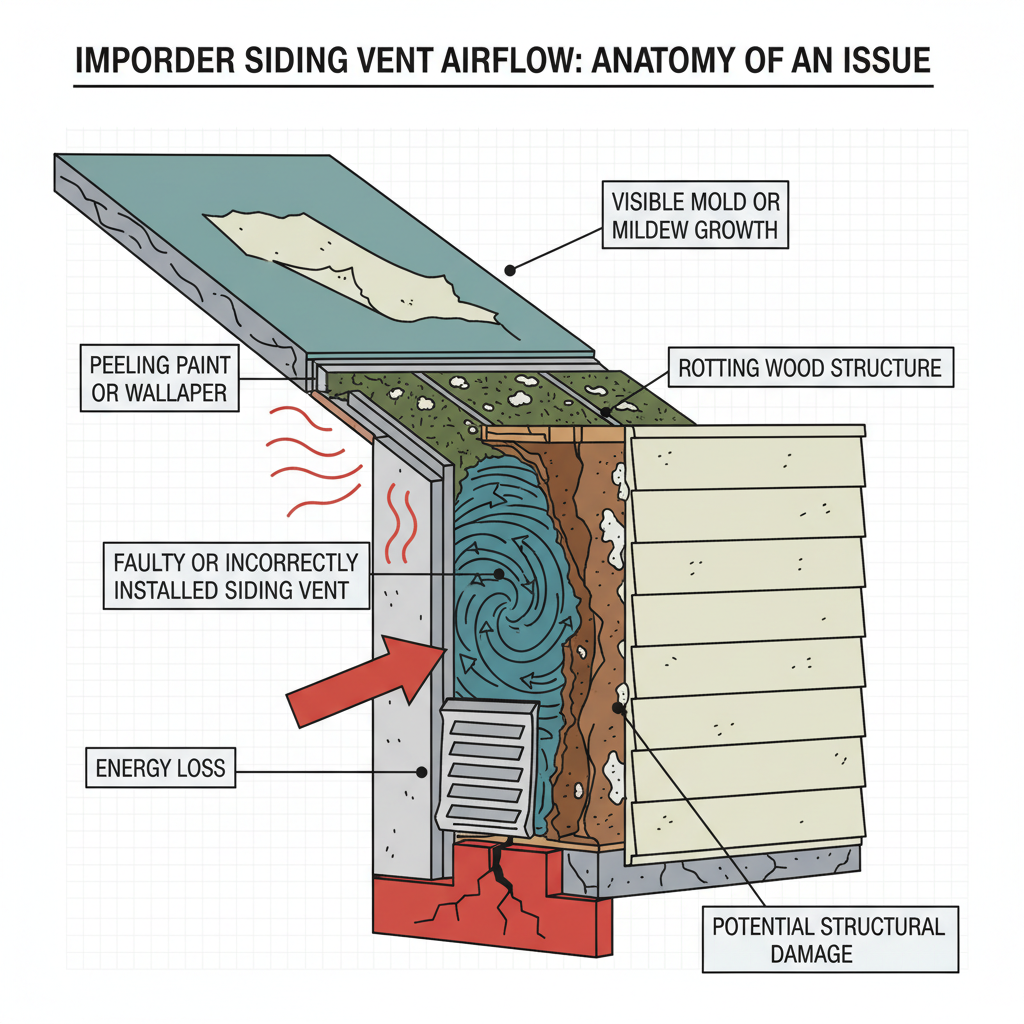 IMPORDER SIDING VENT AIRFLOW: ANATOMY OF AN ISSUE

VISIBLE MOLD OR MILDEW GROWTH

PEELING PAINT OR WALLAPER

ROTTING WOOD STRUCTURE

FAULTY OR INCORRECTLY INSTALLED SIDING VENT

ENERGY LOSS

POTENTIAL STRUCTURAL DAMAGE