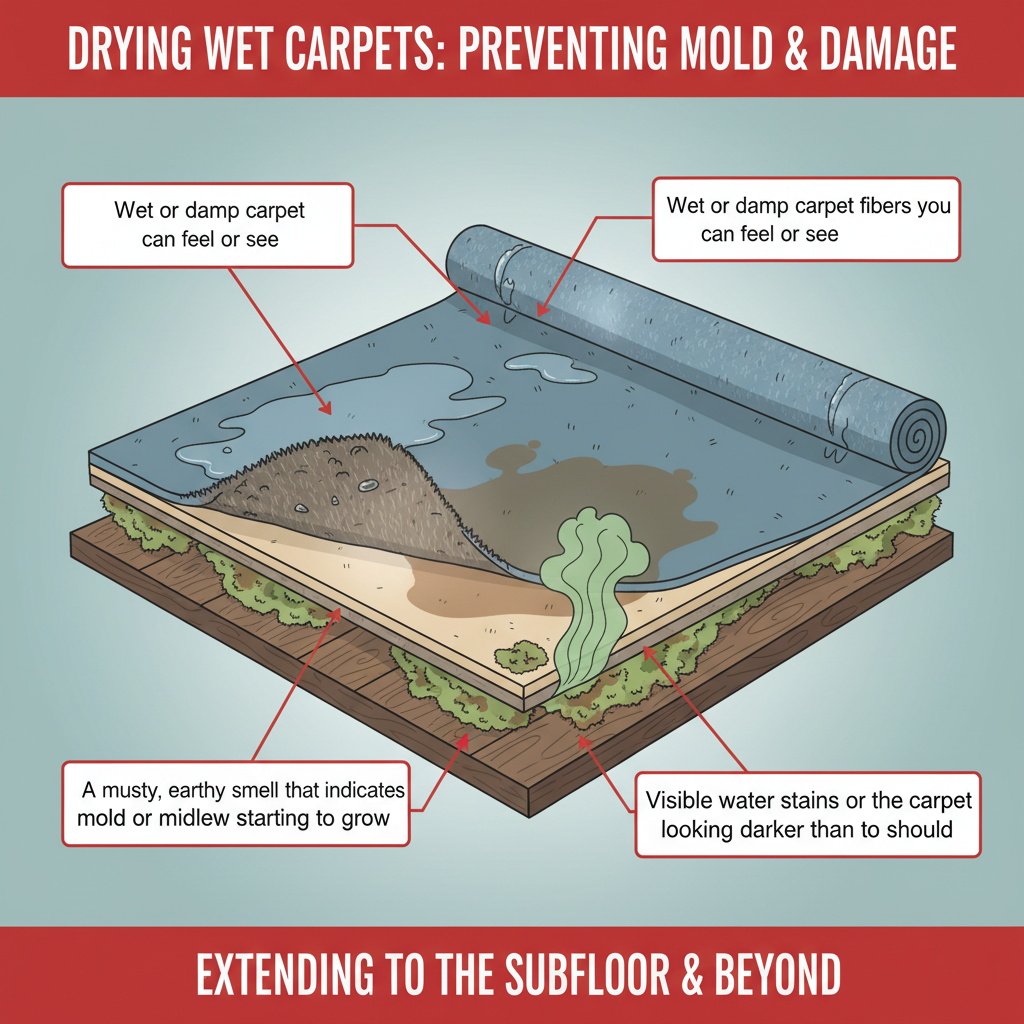 DRYING WET CARPETS: PREVENTING MOLD & DAMAGE

Wet or damp carpet can feel or see

Wet or damp carpet fibers you can feel or see

A musty, earthy smell that indicates mold or midlew starting to grow

Visible water stains or the carpet looking darker than to should

EXTENDING TO THE SUBFLOOR & BEYOND