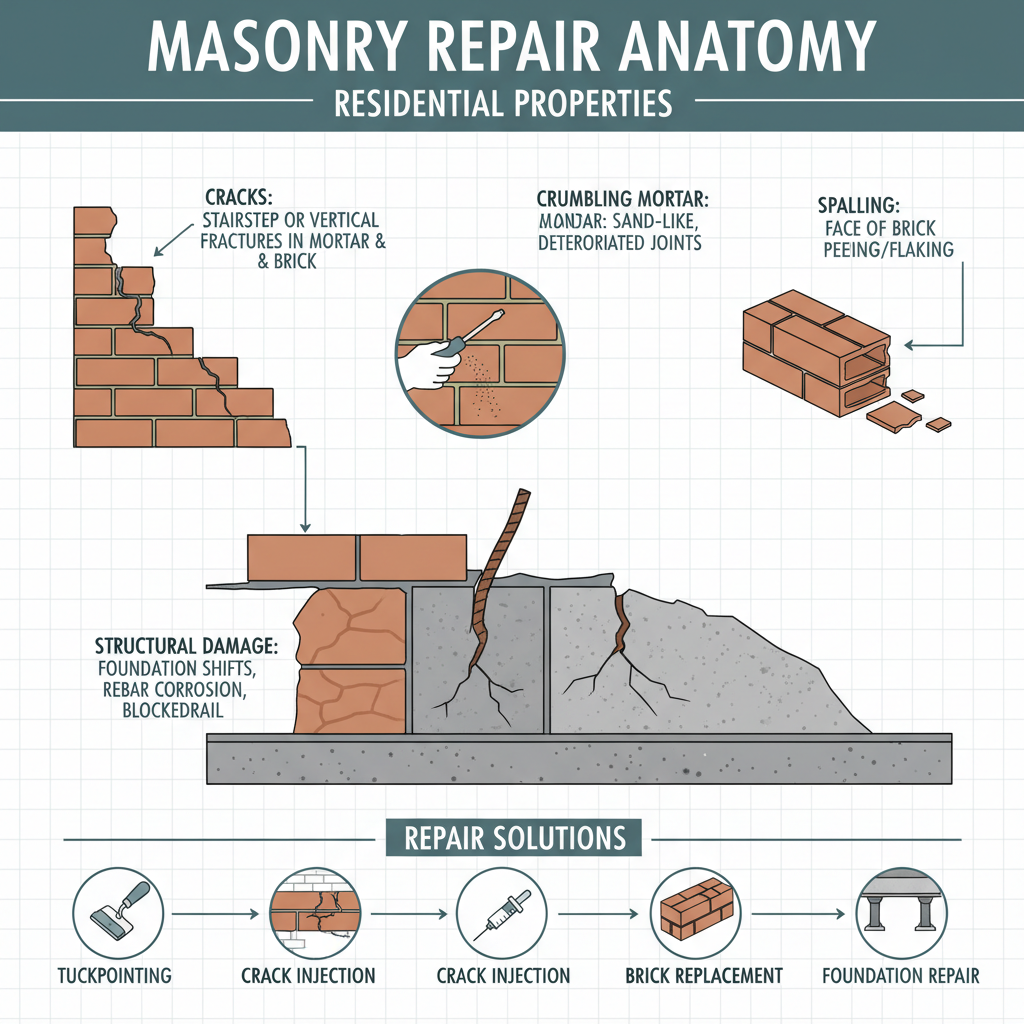 MASONRY REPAIR ANATOMY

RESIDENTIAL PROPERTIES

CRACKS:
STAIRSTEP OR VERTICAL FRACTURES IN MORTAR & & BRICK

CRUMBLING MORTAR:
MONJAR: SAND-LIKE, DETERIORATED JOINTS

SPALLING:
FACE OF BRICK PEEING/FLAKING

STRUCTURAL DAMAGE:
FOUNDATION SHIFTS, REBAR CORROSION, BLOCKEDRAIL

REPAIR SOLUTIONS

TUCKPOINTING

CRACK INJECTION

CRACK INJECTION

BRICK REPLACEMENT

FOUNDATION REPAIR