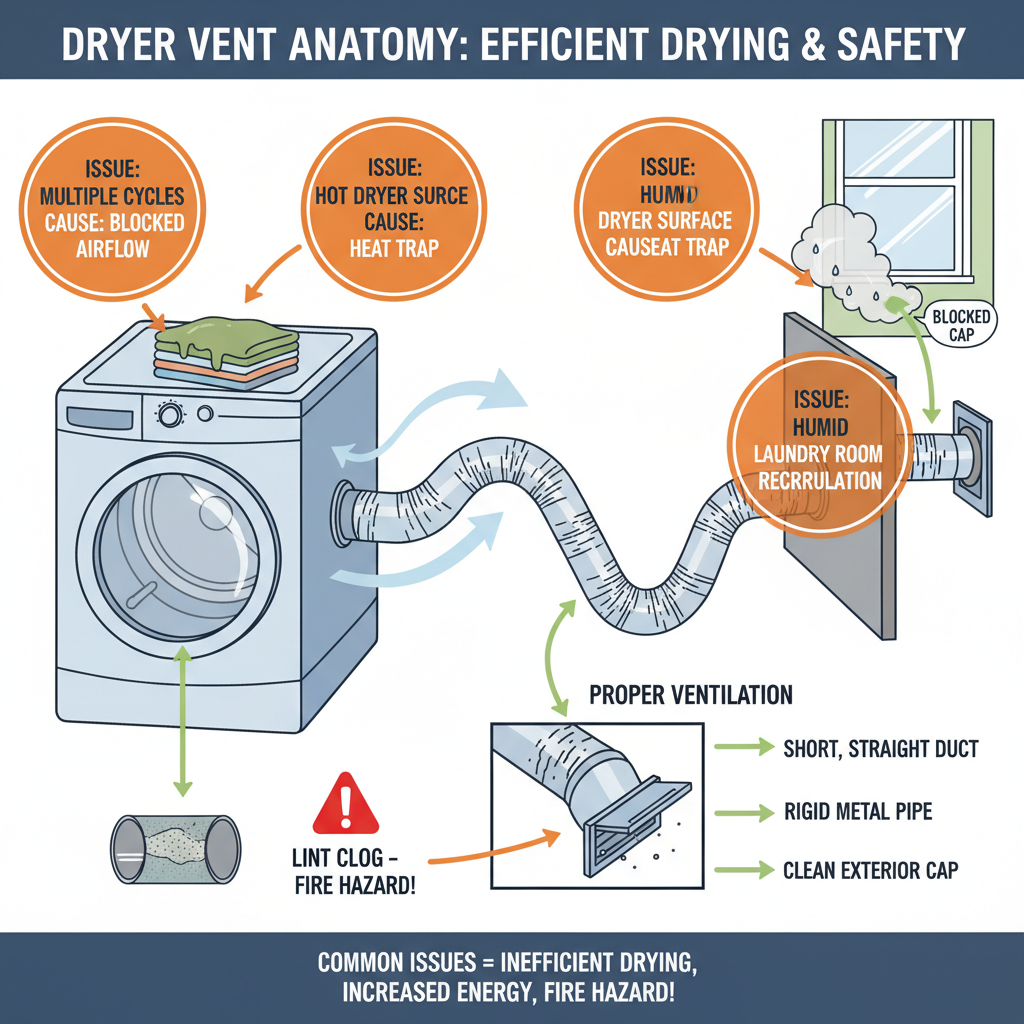 DRYER VENT ANATOMY: EFFICIENT DRYING & SAFETY

ISSUE: MULTIPLE CYCLES CAUSE: BLOCKED AIRFLOW

ISSUE: HOT DRYER SURCE CAUSE: HEAT TRAP

ISSUE: HUMID DRYER SURFACE CAUSEAT TRAP

BLOCKED CAP

ISSUE: HUMID LAUNDRY ROOM RECRRULATION

PROPER VENTILATION

SHORT, STRAIGHT DUCT

RIGID METAL PIPE

CLEAN EXTERIOR CAP

LINT CLOG – FIRE HAZARD!

COMMON ISSUES = INEFFICIENT DRYING, INCREASED ENERGY, FIRE HAZARD!