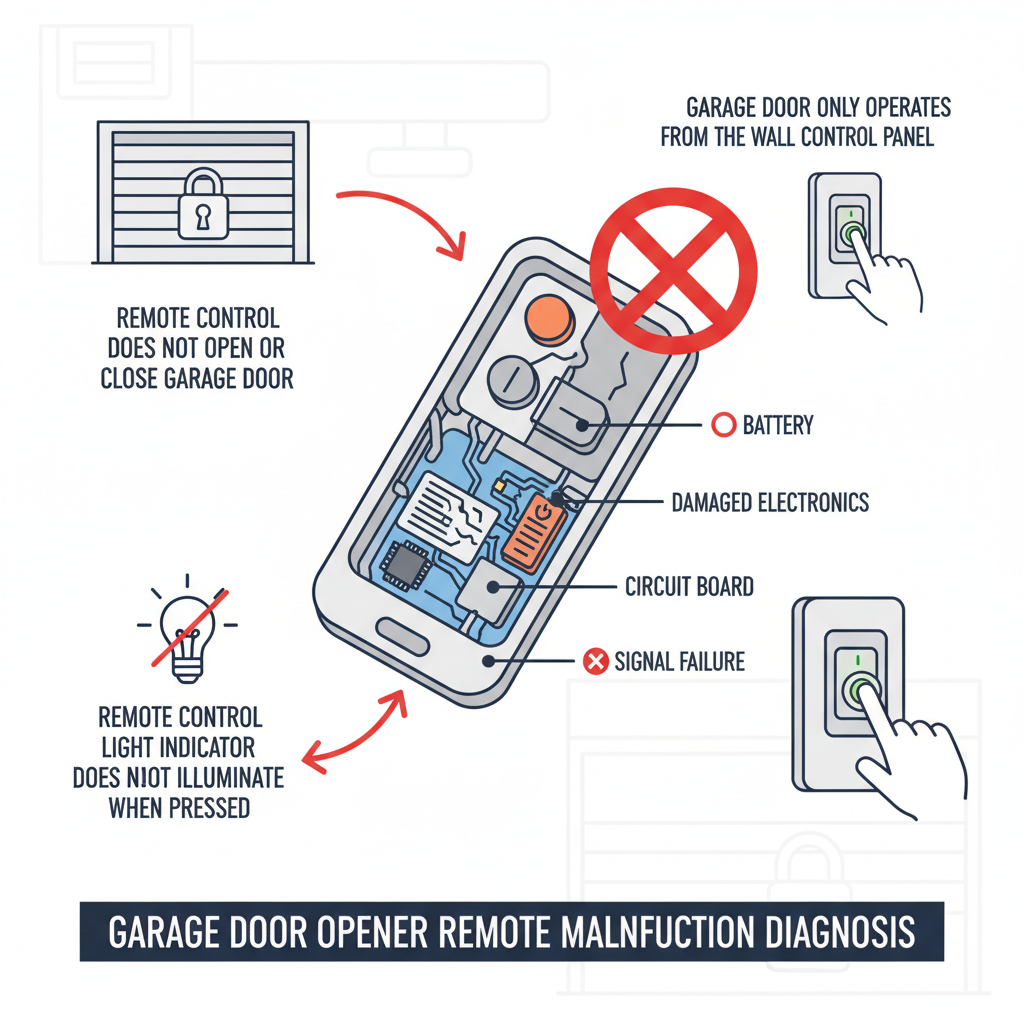 GARAGE DOOR ONLY OPERATES FROM THE WALL CONTROL PANEL

REMOTE CONTROL DOES NOT OPEN OR CLOSE GARAGE DOOR

BATTERY

DAMAGED ELECTRONICS

CIRCUIT BOARD

SIGNAL FAILURE

REMOTE CONTROL LIGHT INDICATOR DOES NIOT ILLUMINATE WHEN PRESSED

GARAGE DOOR OPENER REMOTE MALNFUCTION DIAGNOSIS