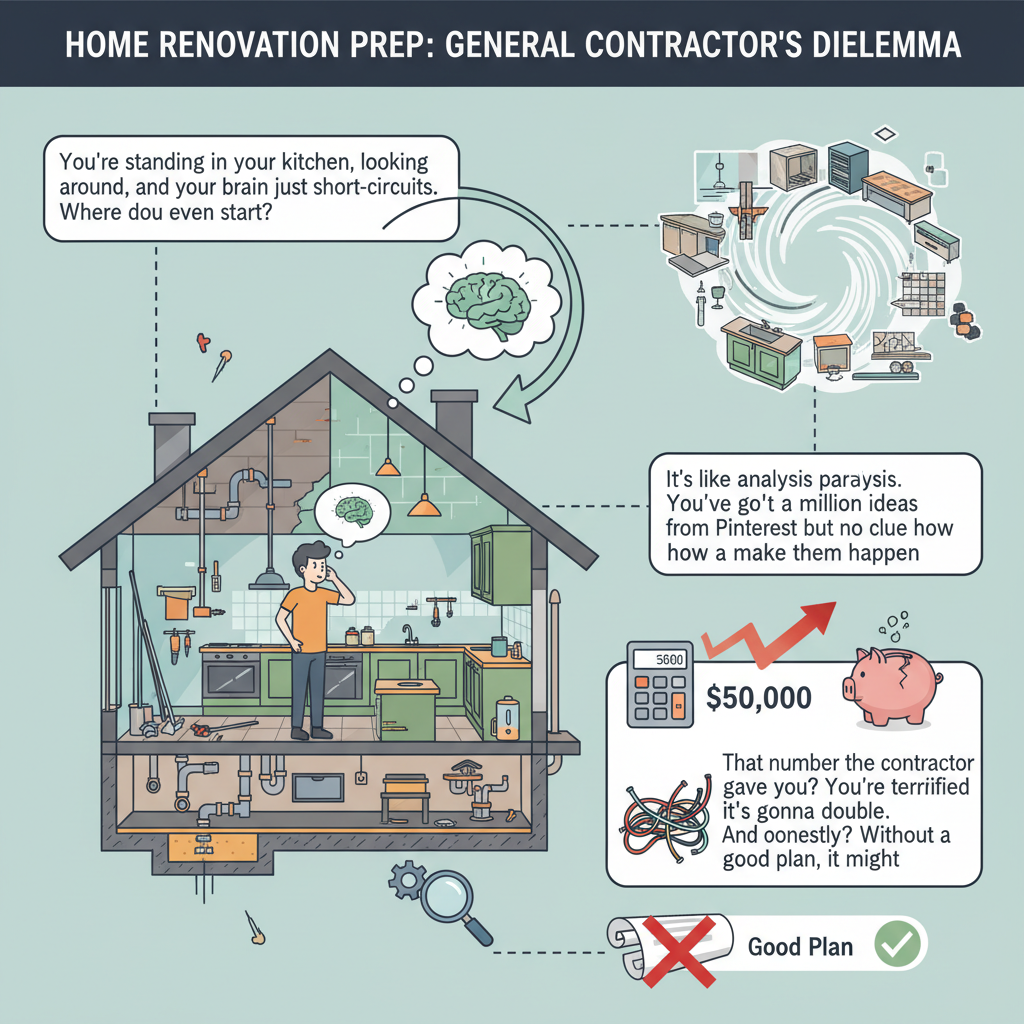 HOME RENOVATION PREP: GENERAL CONTRACTOR'S DIELEMMA

You're standing in your kitchen, looking around, and your brain just short-circuits. Where dou even start?

It's like analysis paraysis. You've go't a million ideas from Pinterest but no clue how how a make them happen

5600

$50,000

That number the contractor gave you? You're terriified it's gonna double. And oonestly? Without a good plan, it might

Good Plan