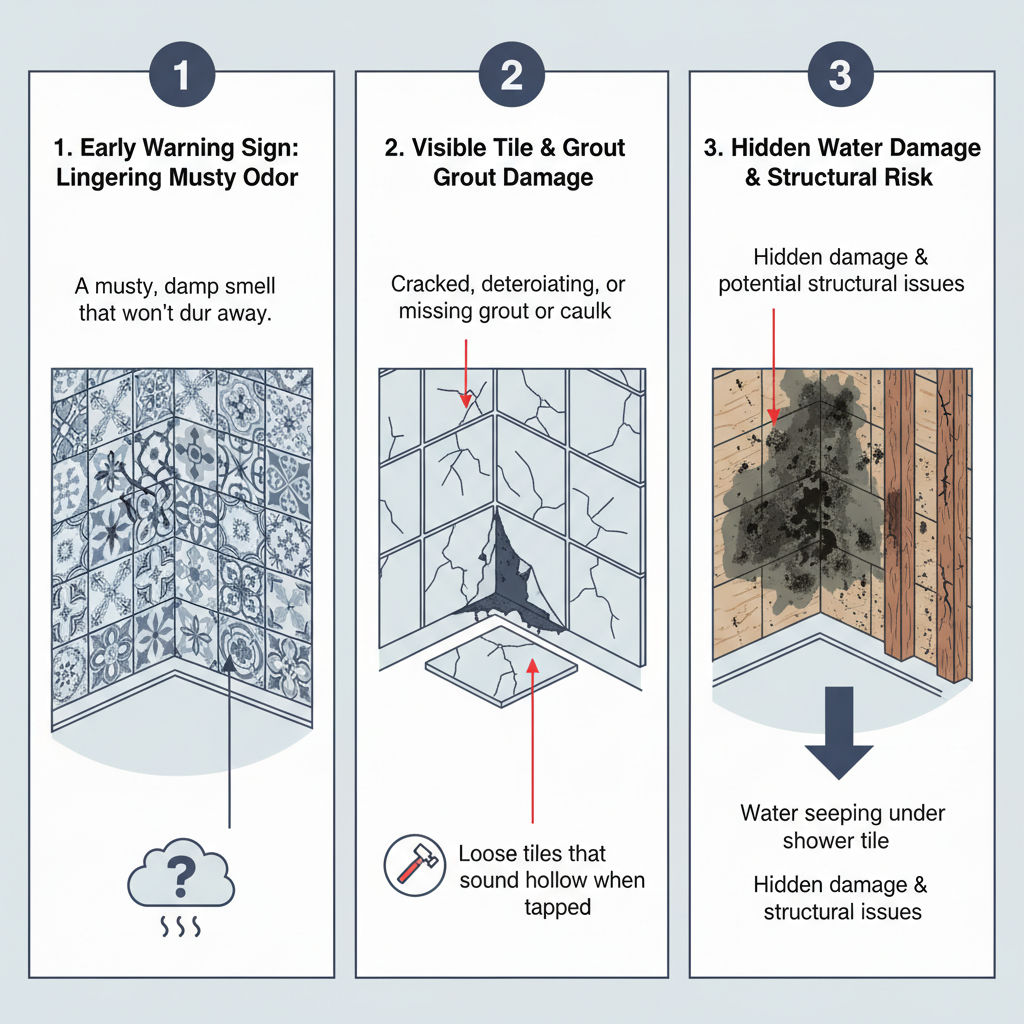 1

1. Early Warning Sign: Lingering Musty Odor

A musty, damp smell that won't dur away.

?

2

2. Visible Tile & Grout Grout Damage

Cracked, deteroiating, or missing grout or caulk

Loose tiles that sound hollow when tapped

3

3. Hidden Water Damage & Structural Risk

Hidden damage & potential structural issues

Water seeping under shower tile

Hidden damage & structural issues