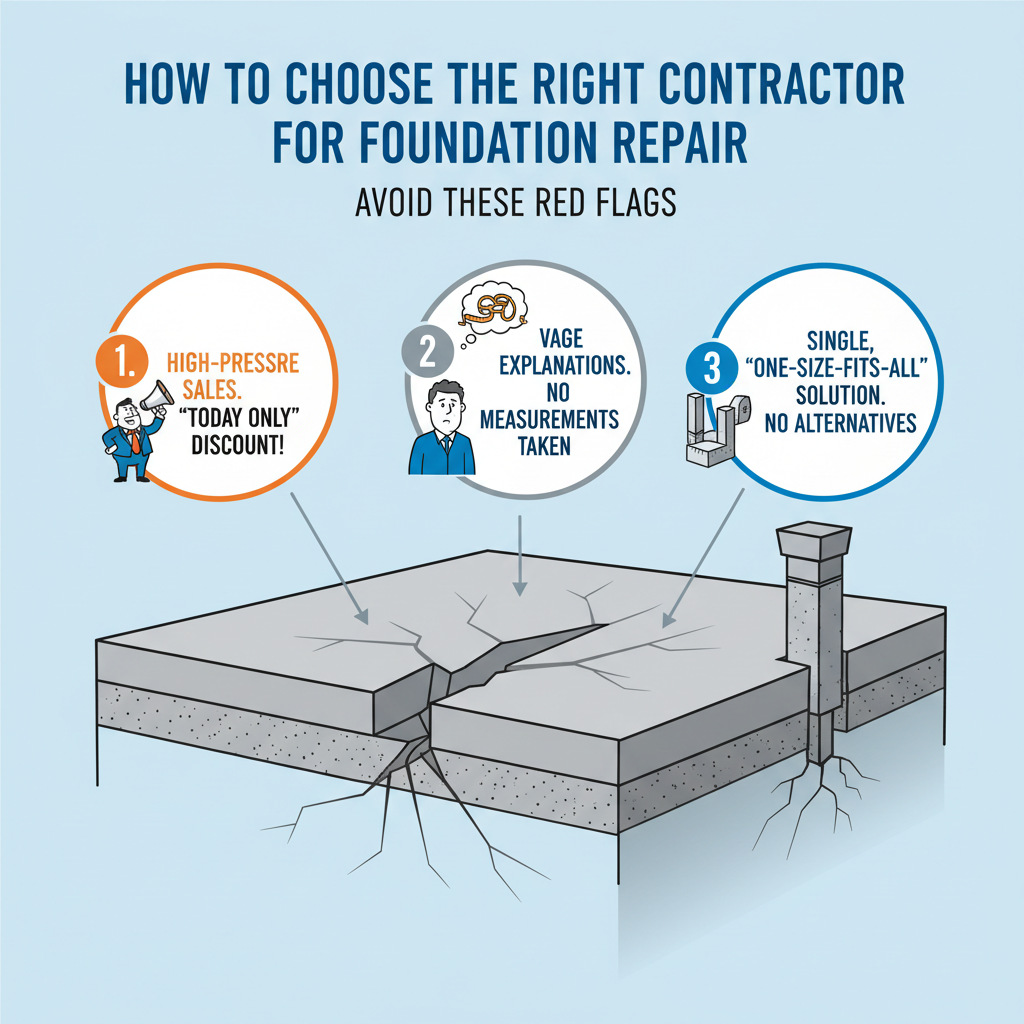 HOW TO CHOOSE THE RIGHT CONTRACTOR FOR FOUNDATION REPAIR

AVOID THESE RED FLAGS

1. HIGH-PRESSRE SALES. "TODAY ONLY" DISCOUNT!

2 VAGE EXPLANATIONS. NO MEASUREMENTS TAKEN

3 SINGLE, "ONE-SIZE-FITS-ALL" SOLUTION. NO ALTERNATIVES