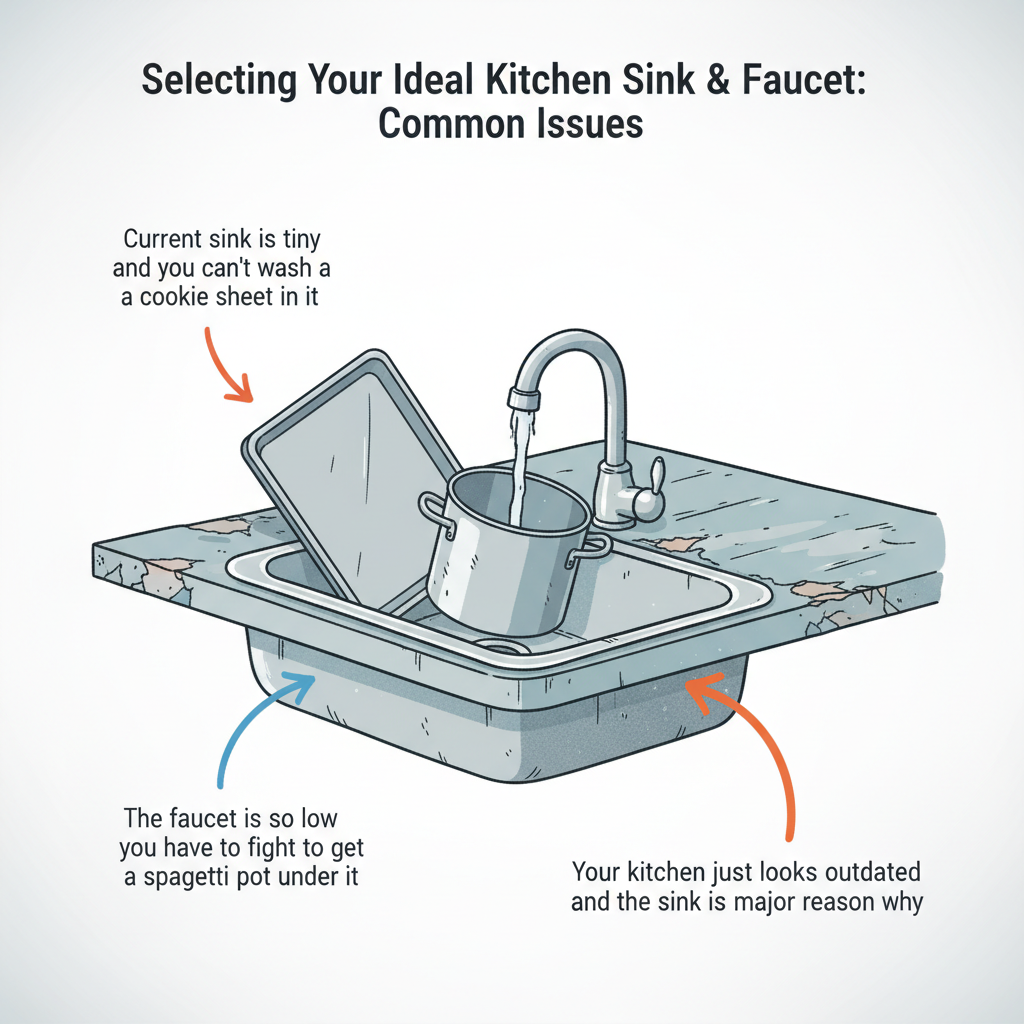 Selecting Your Ideal Kitchen Sink & Faucet: Common Issues

Current sink is tiny and you can't wash a a cookie sheet in it

The faucet is so low you have to fight to get a spagetti pot under it

Your kitchen just looks outdated and the sink is major reason why