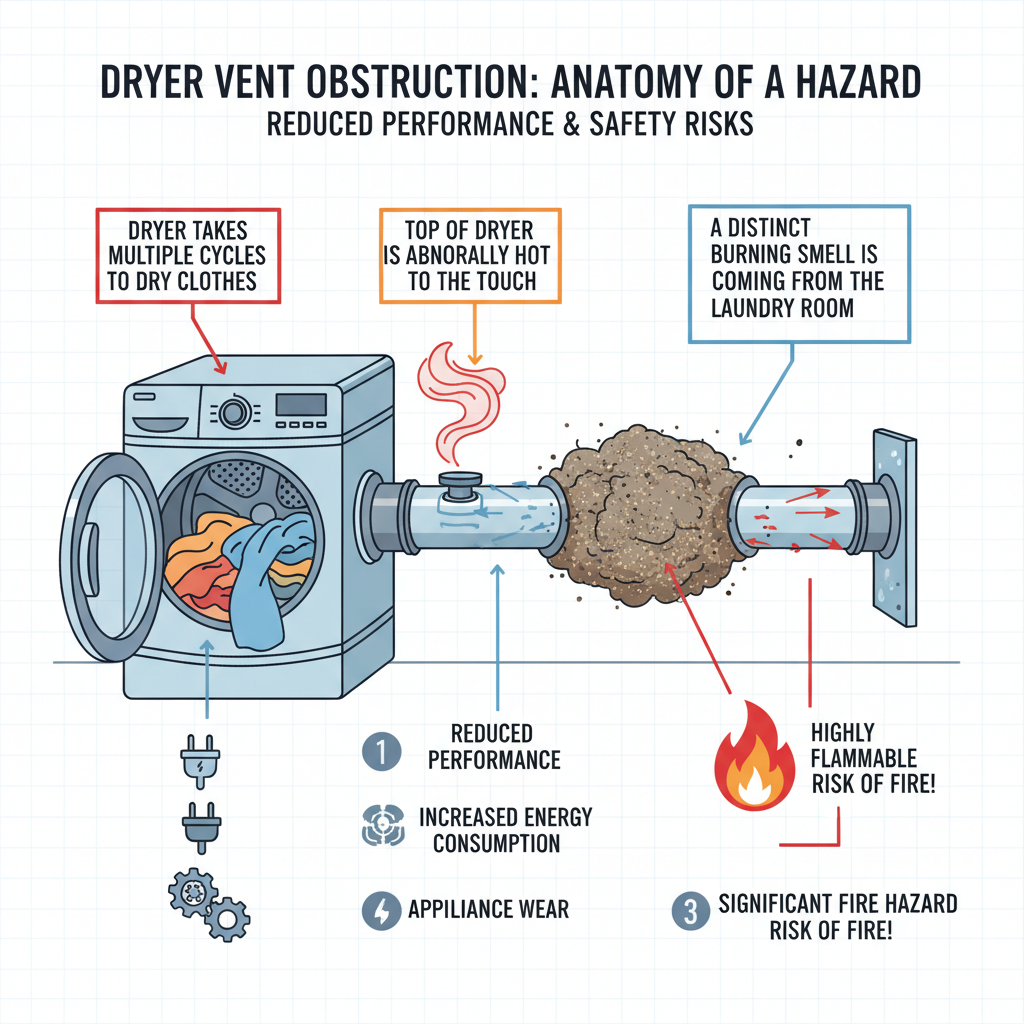 DRYER VENT OBSTRUCTION: ANATOMY OF A HAZARD
REDUCED PERFORMANCE & SAFETY RISKS

DRYER TAKES MULTIPLE CYCLES TO DRY CLOTHES

TOP OF DRYER IS ABNORALLY HOT TO THE TOUCH

A DISTINCT BURNING SMELL IS COMING FROM THE LAUNDRY ROOM

1 REDUCED PERFORMANCE

INCREASED ENERGY CONSUMPTION

APPILIANCE WEAR

HIGHLY FLAMMABLE RISK OF FIRE!

3 SIGNIFICANT FIRE HAZARD RISK OF FIRE!