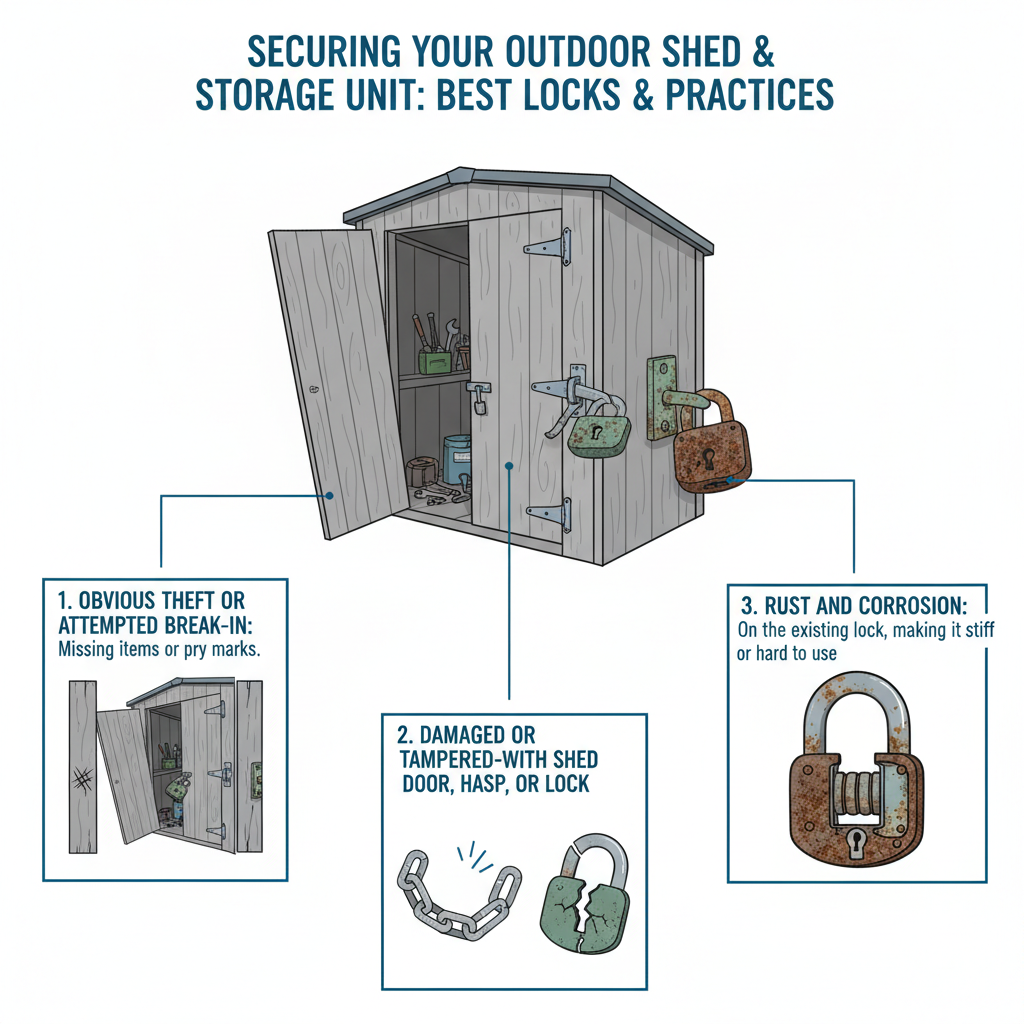 SECURING YOUR OUTDOOR SHED & STORAGE UNIT: BEST LOCKS & PRACTICES

1. OBVIOUS THEFT OR ATTEMPTED BREAK-IN: Missing items or pry marks.

2. DAMAGED OR TAMPERED-WITH SHED DOOR, HASP, OR LOCK

3. RUST AND CORROSION: On the existing lock, making it stiff or hard to use