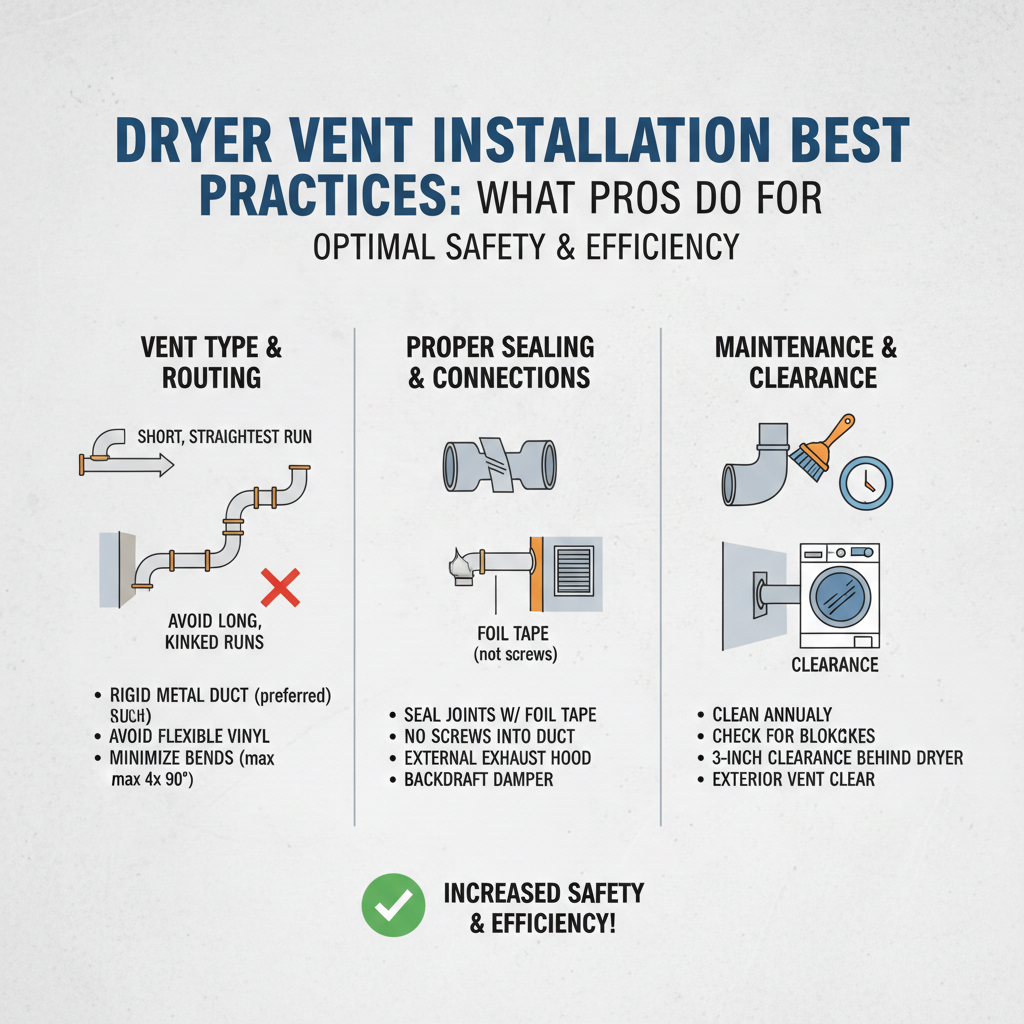 DRYER VENT INSTALLATION BEST PRACTICES: WHAT PROS DO FOR OPTIMAL SAFETY & EFFICIENCY

VENT TYPE & ROUTING

SHORT, STRAIGHTEST RUN

AVOID LONG, KINKED RUNS

• RIGID METAL DUCT (preferred) SUCH)
• AVOID FLEXIBLE VINYL
• MINIMIZE BENDS (max max 4x 90°)

PROPER SEALING & CONNECTIONS

FOIL TAPE (not screws)

• SEAL JOINTS W/ FOIL TAPE
• NO SCREWS INTO DUCT
• EXTERNAL EXHAUST HOOD
• BACKDRAFT DAMPER

MAINTENANCE & CLEARANCE

CLEARANCE

• CLEAN ANNUALY
• CHECK FOR BLOKCKES
• 3-INCH CLEARANCE BEHIND DRYER
• EXTERIOR VENT CLEAR

INCREASED SAFETY & EFFICIENCY!