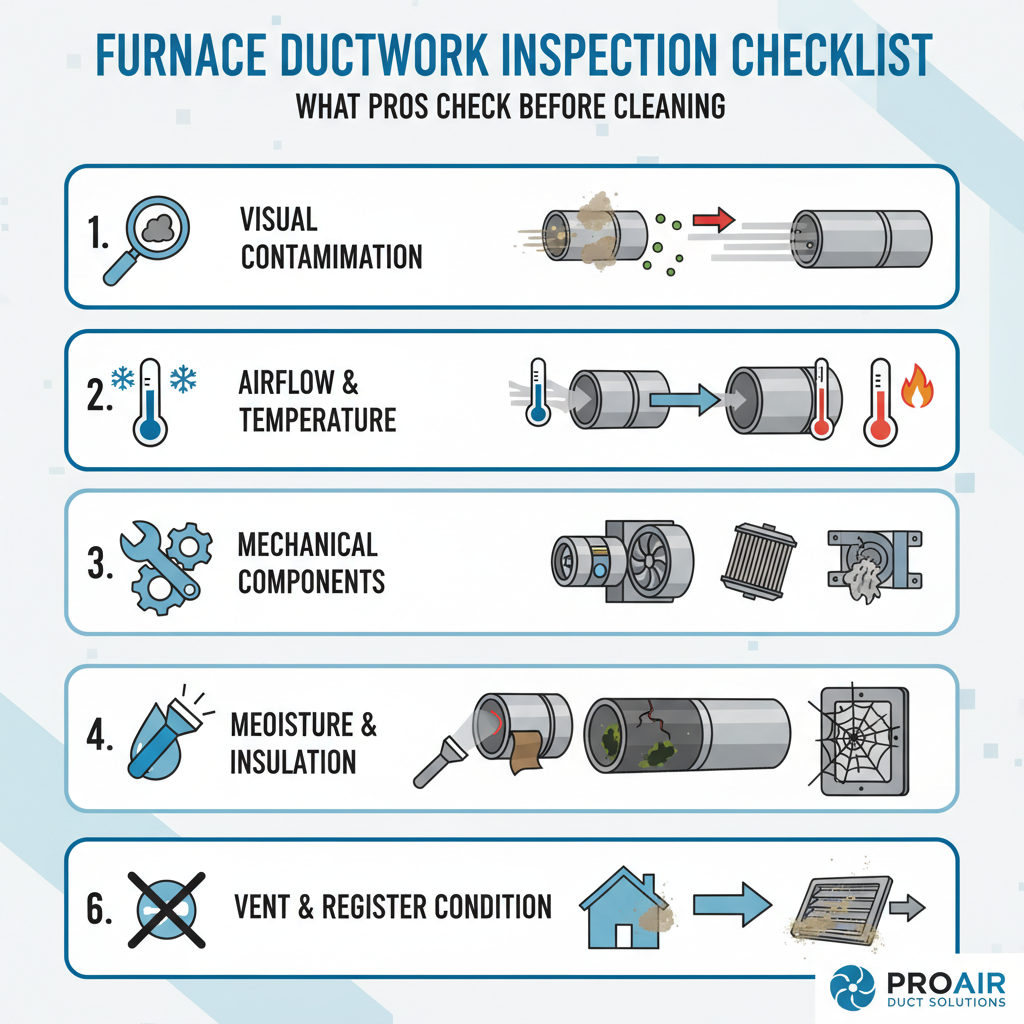 FURNACE DUCTWORK INSPECTION CHECKLIST
WHAT PROS CHECK BEFORE CLEANING

1. VISUAL CONTAMIMATION

2. AIRFLOW & TEMPERATURE

3. MECHANICAL COMPONENTS

4. MEOISTURE & INSULATION

6. VENT & REGISTER CONDITION

PROAIR
DUCT SOLUTIONS