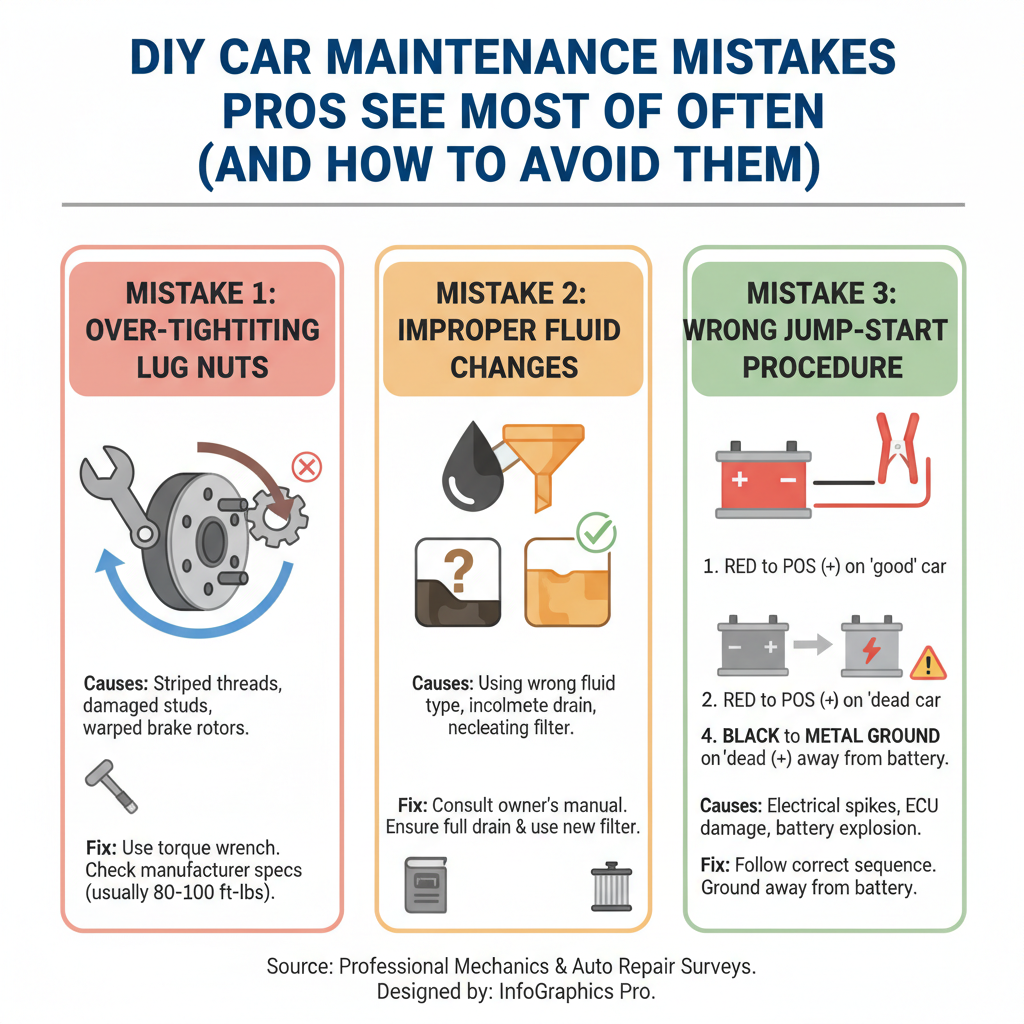 DIY CAR MAINTENANCE MISTAKES PROS SEE MOST OF OFTEN (AND HOW TO AVOID THEM)

MISTAKE 1: OVER-TIGHTITING LUG NUTS

Causes: Striped threads, damaged studs, warped brake rotors.

Fix: Use torque wrench. Check manufacturer specs (usually 80-100 ft-lbs).

MISTAKE 2: IMPROPER FLUID CHANGES

?

Causes: Using wrong fluid type, incolmete drain, necleating filter.

Fix: Consult owner's manual. Ensure full drain & use new filter.

MISTAKE 3: WRONG JUMP-START PROCEDURE

+ −

1. RED to POS (+) on 'good' car

− +

2. RED to POS (+) on 'dead car

4. BLACK to METAL GROUND on 'dead (+) away from battery.

Causes: Electrical spikes, ECU damage, battery explosion.

Fix: Follow correct sequence. Ground away from battery.

Source: Professional Mechanics & Auto Repair Surveys.
Designed by: InfoGraphics Pro.