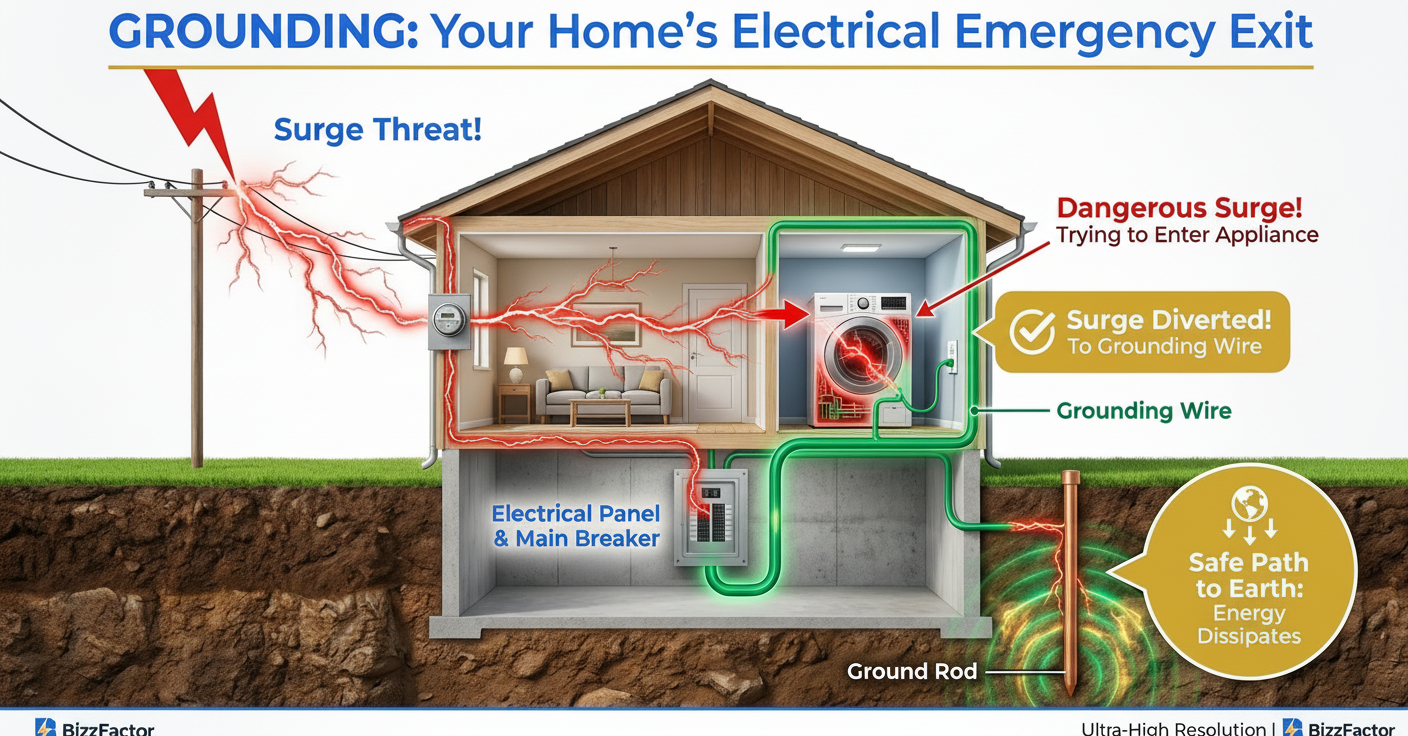 GROUNDING: Your Home's Electrical Emergency Exit

Surge Threat!

Dangerous Surge!
Trying to Enter Appliance

Surge Diverted!
To Grounding Wire

Grounding Wire

Electrical Panel & Main Breaker

Safe Path to Earth:
Energy Dissipates

Ground Rod

BizzFactor

Ultra-High Resolution | BizzFactor