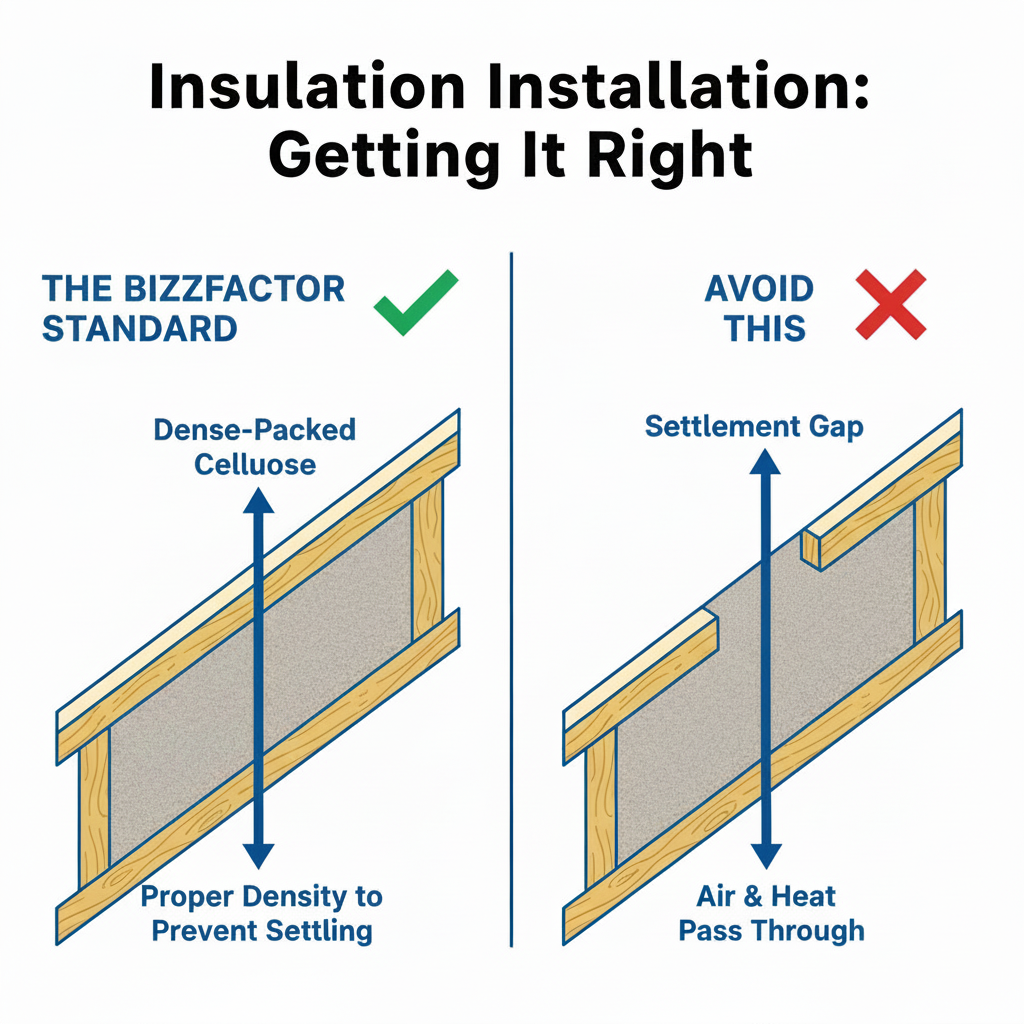 Insulation Installation: Getting It Right

THE BIZZFACTOR STANDARD

Dense-Packed Celluose

Proper Density to Prevent Settling

AVOID THIS

Settlement Gap

Air & Heat Pass Through