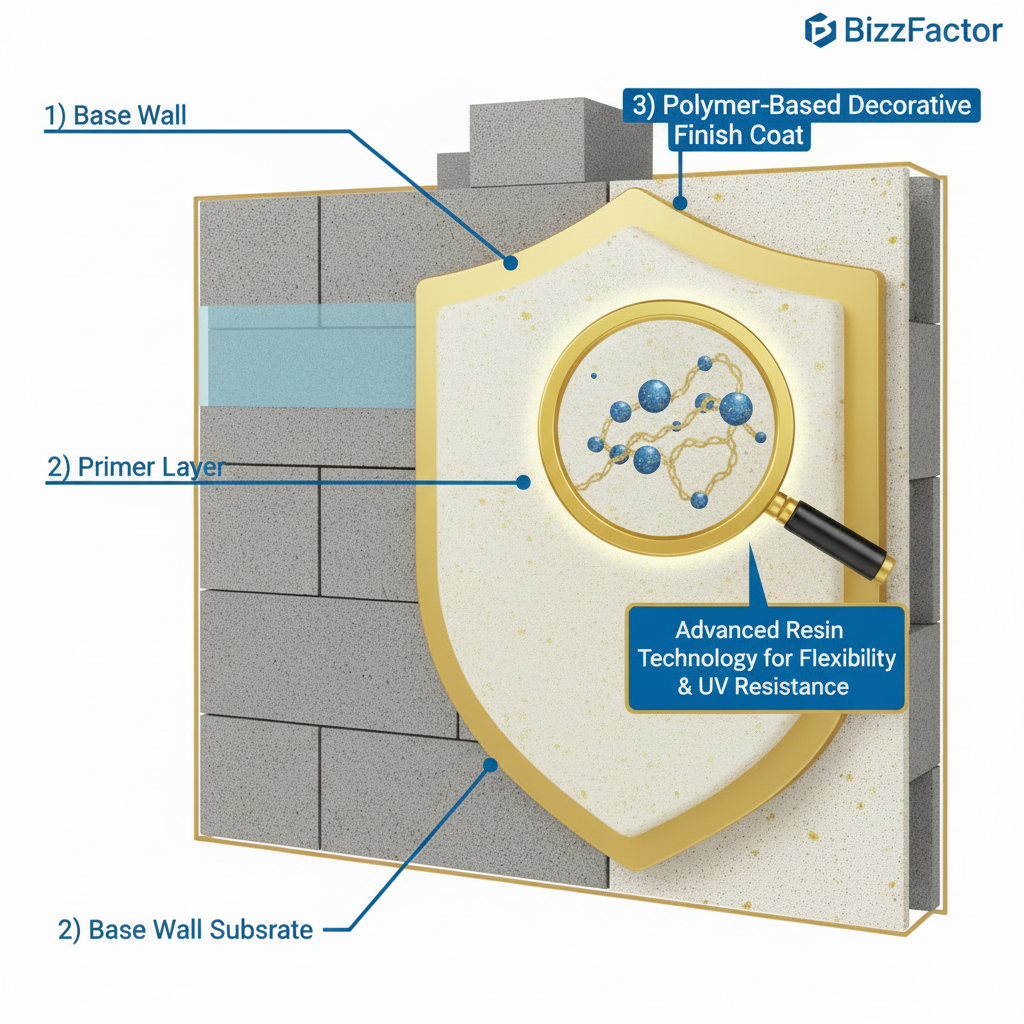 BizzFactor

1) Base Wall

3) Polymer-Based Decorative Finish Coat

2) Primer Layer

Advanced Resin Technology for Flexibility & UV Resistance

2) Base Wall Subsrate