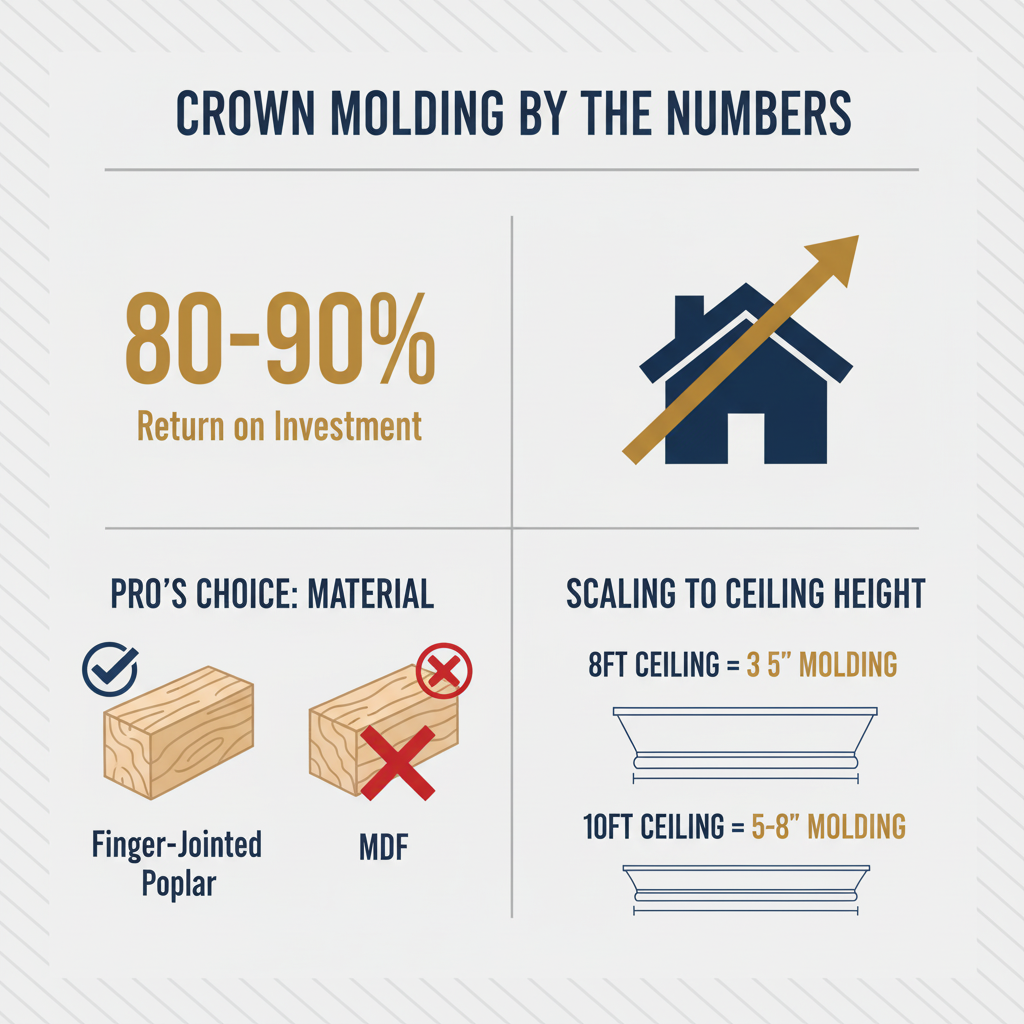 CROWN MOLDING BY THE NUMBERS

80-90%
Return on Investment

PRO'S CHOICE: MATERIAL

Finger-Jointed Poplar

MDF

SCALING TO CEILING HEIGHT

8FT CEILING = 3 5" MOLDING

10FT CEILING = 5-8" MOLDING