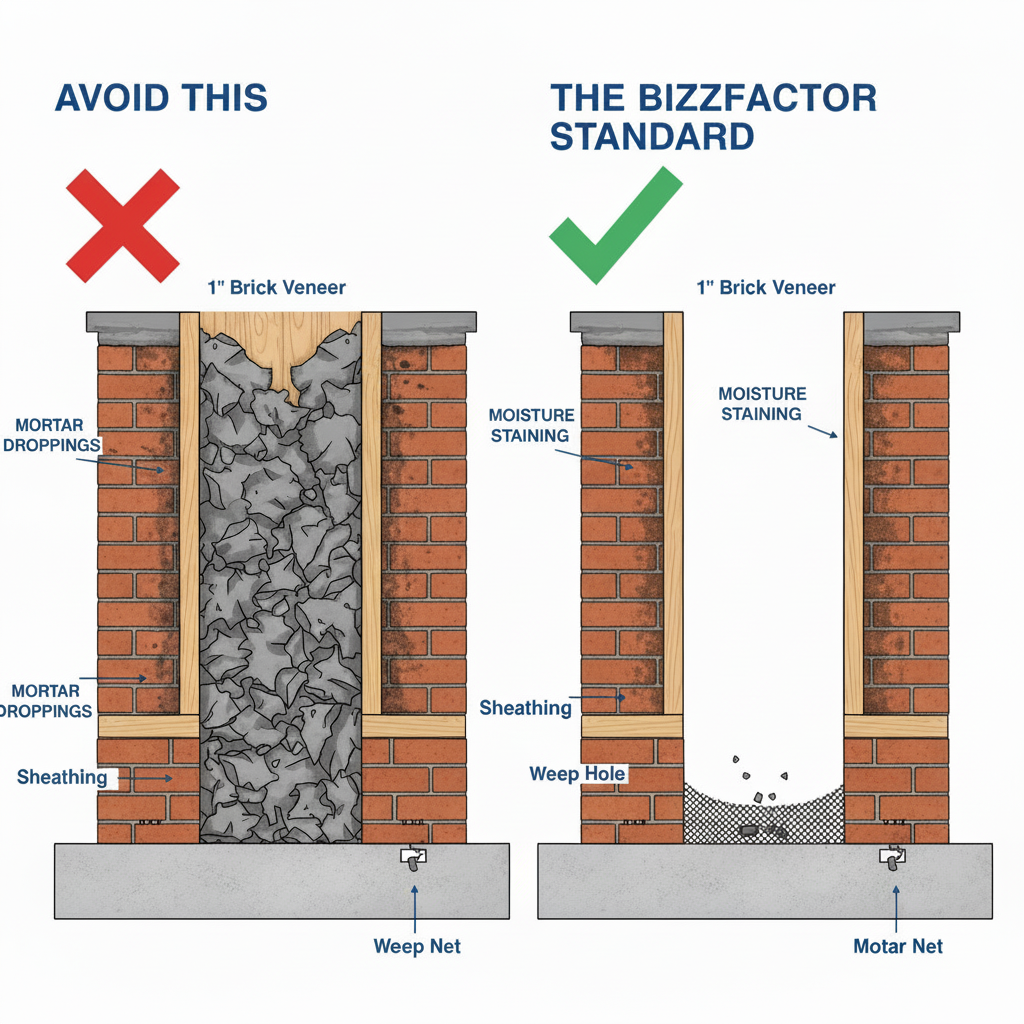 AVOID THIS

1" Brick Veneer

MORTAR DROPPINGS

MORTAR DROPPINGS

Sheathing

Weep Net

THE BIZZFACTOR STANDARD

1" Brick Veneer

MOISTURE STAINING

MOISTURE STAINING

Sheathing

Weep Hole

Motar Net