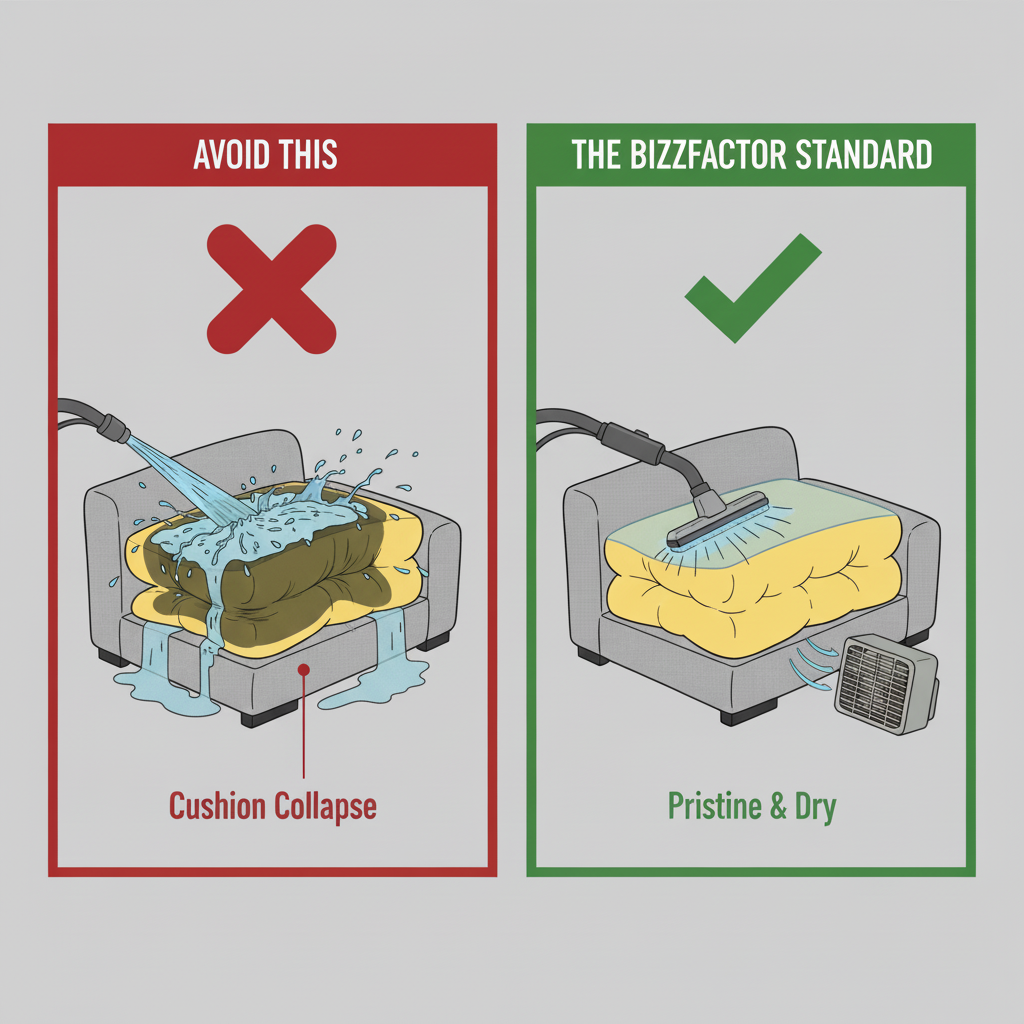 AVOID THIS

Cushion Collapse

THE BIZZFACTOR STANDARD

Pristine & Dry